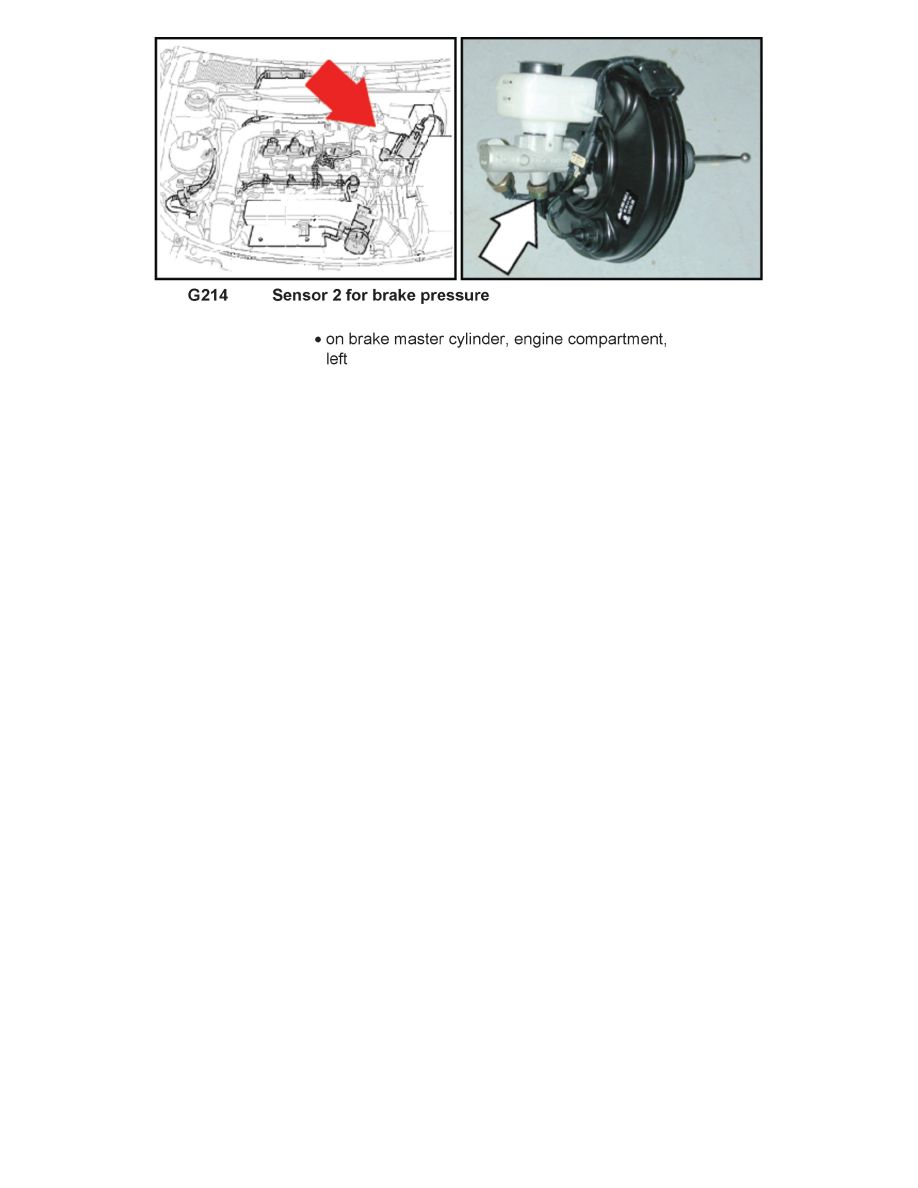 G214 Sensor 2 for brake pressure

• on brake master cylinder, engine compartment, left