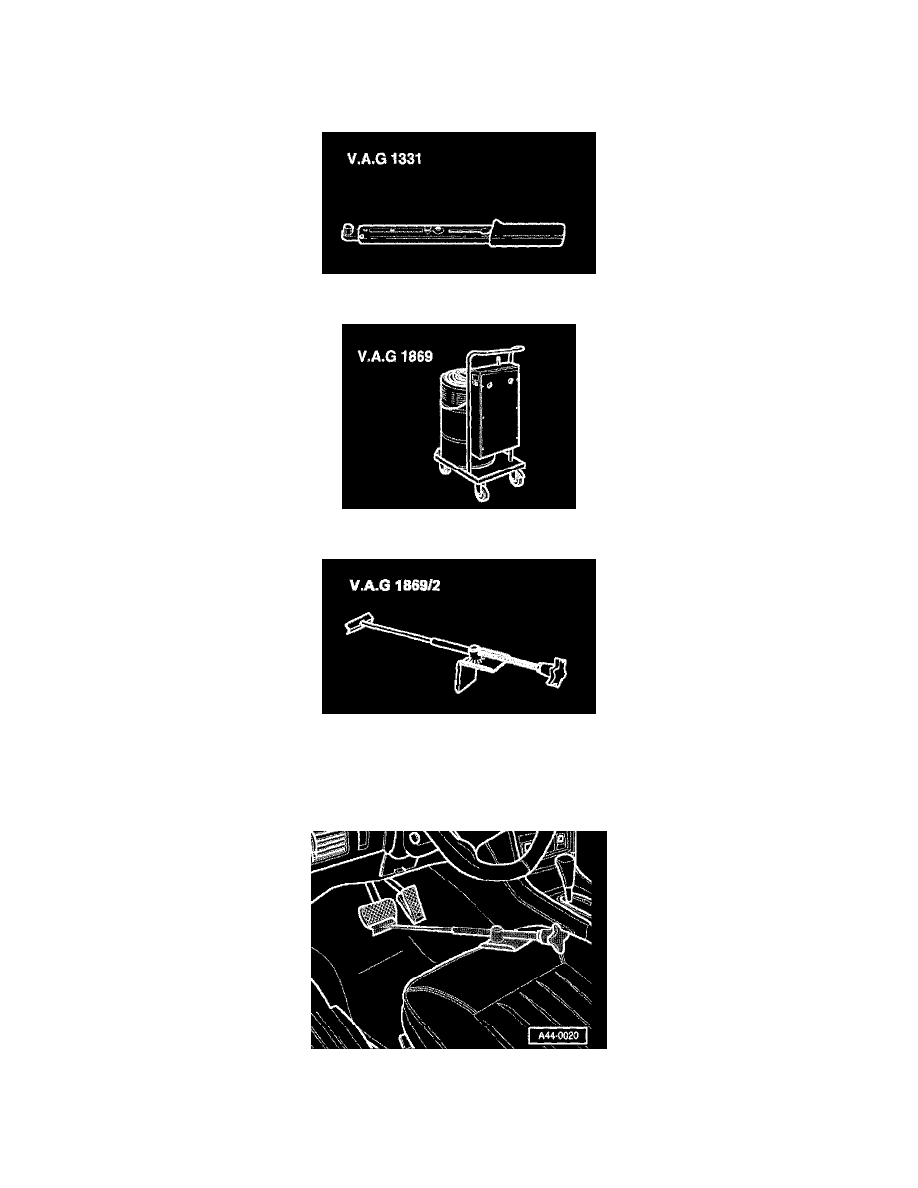 V.A.G 1331

V.A.G 1869

V.A.G 1869/2

A44-0020