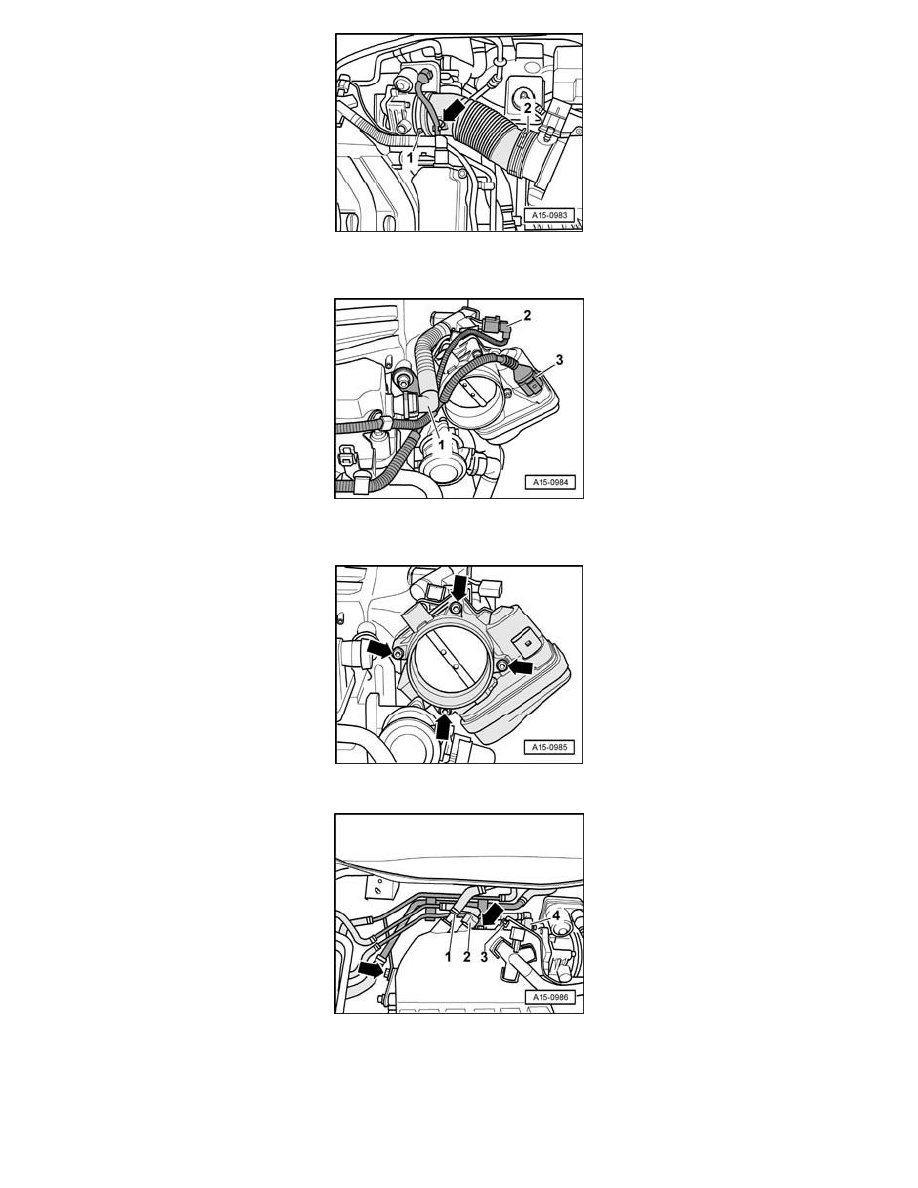 1
2
A15-0983

2
3
1
A15-0984

A15-0985

1 2 3
4
A15-0986