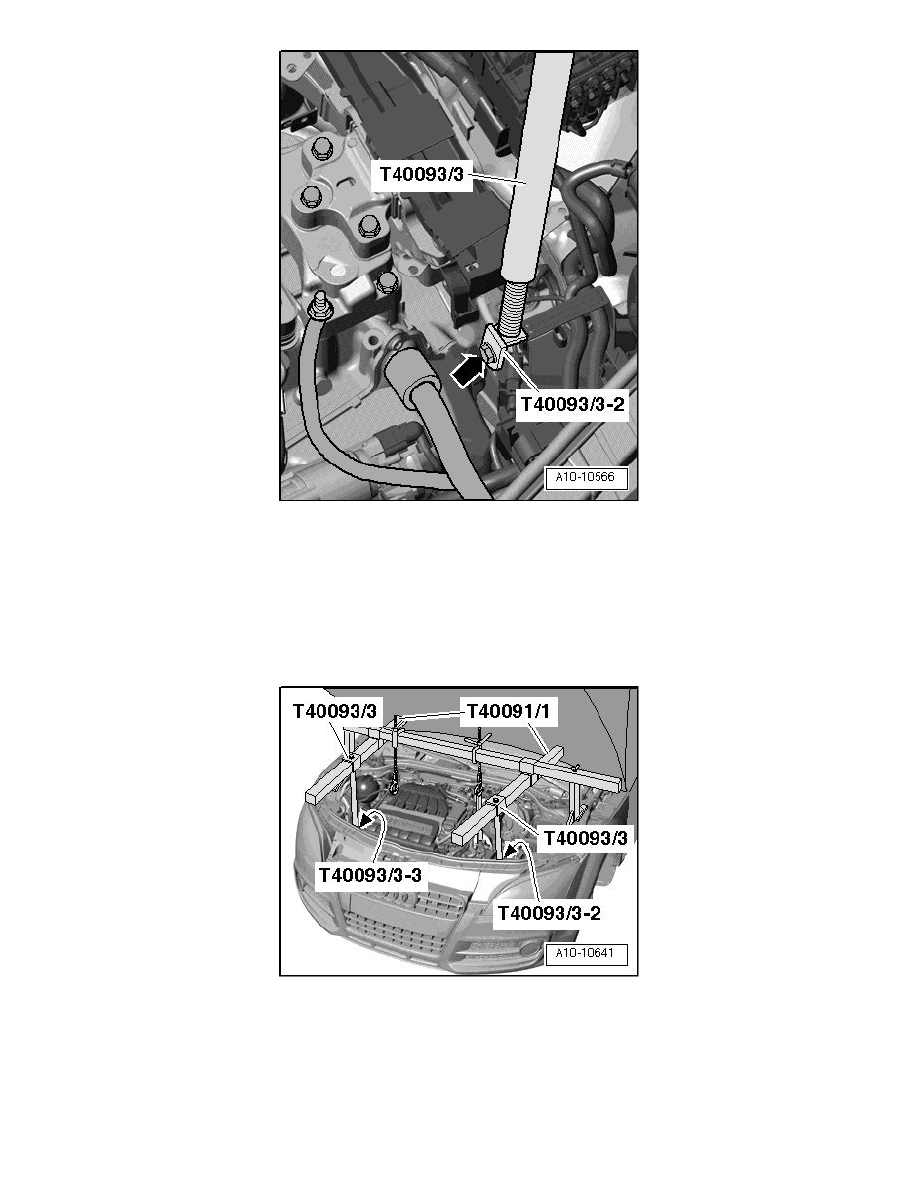 T40093/3

T40093/3-2

A10-10566

T40093/3

T40091/1

T40093/3

T40093/3-3

T40093/3-2

A10-10641