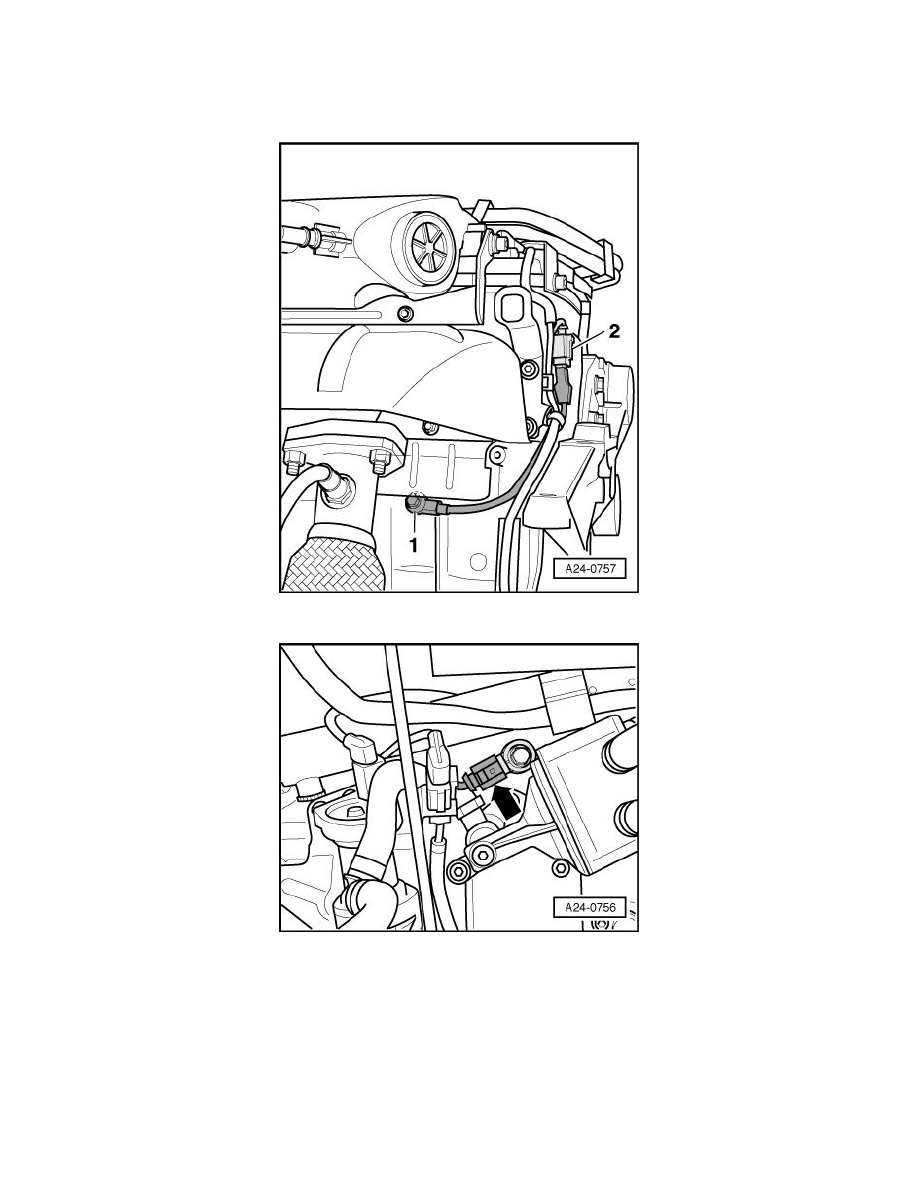 2

1

A24-0757

A24-0756