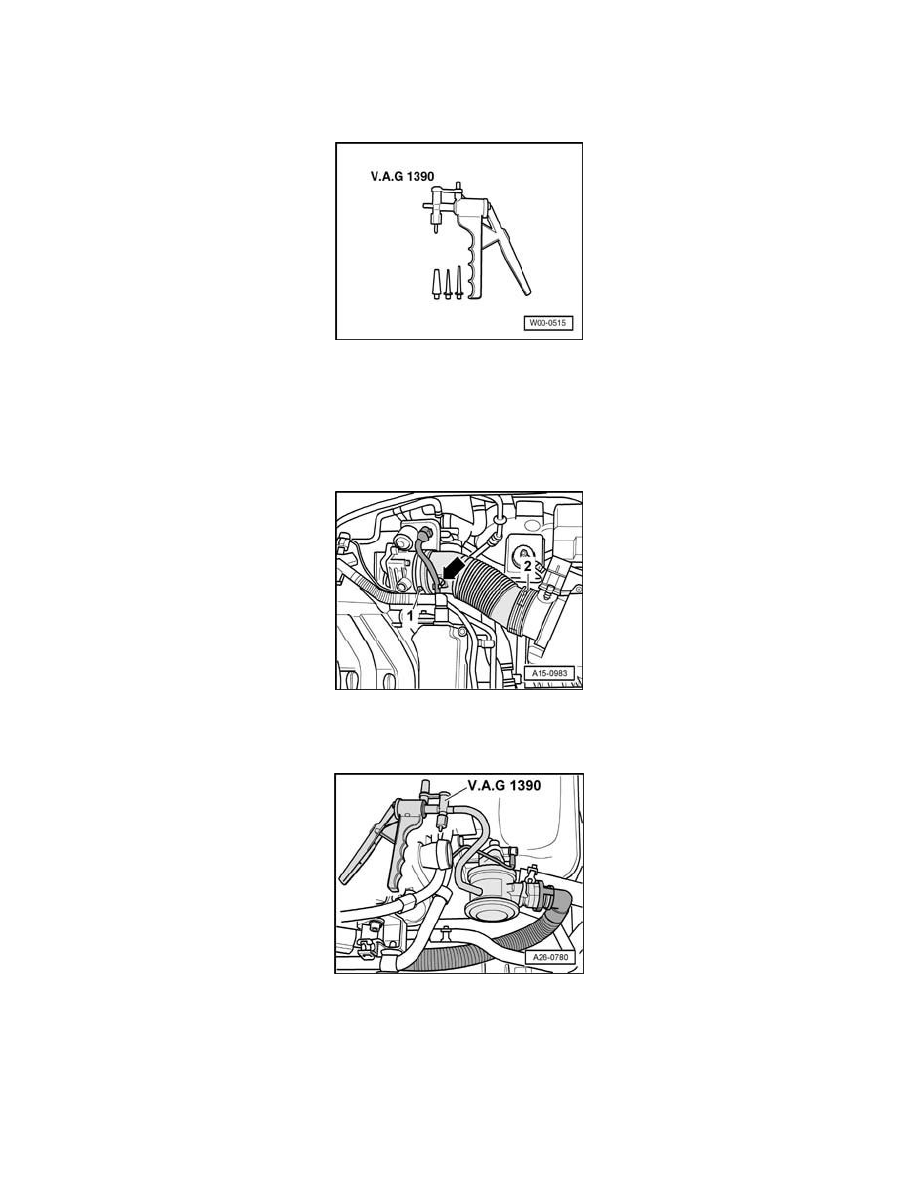 V.A.G 1390

W00-0515

1

2

A15-0983

V.A.G 1390

A26-0780