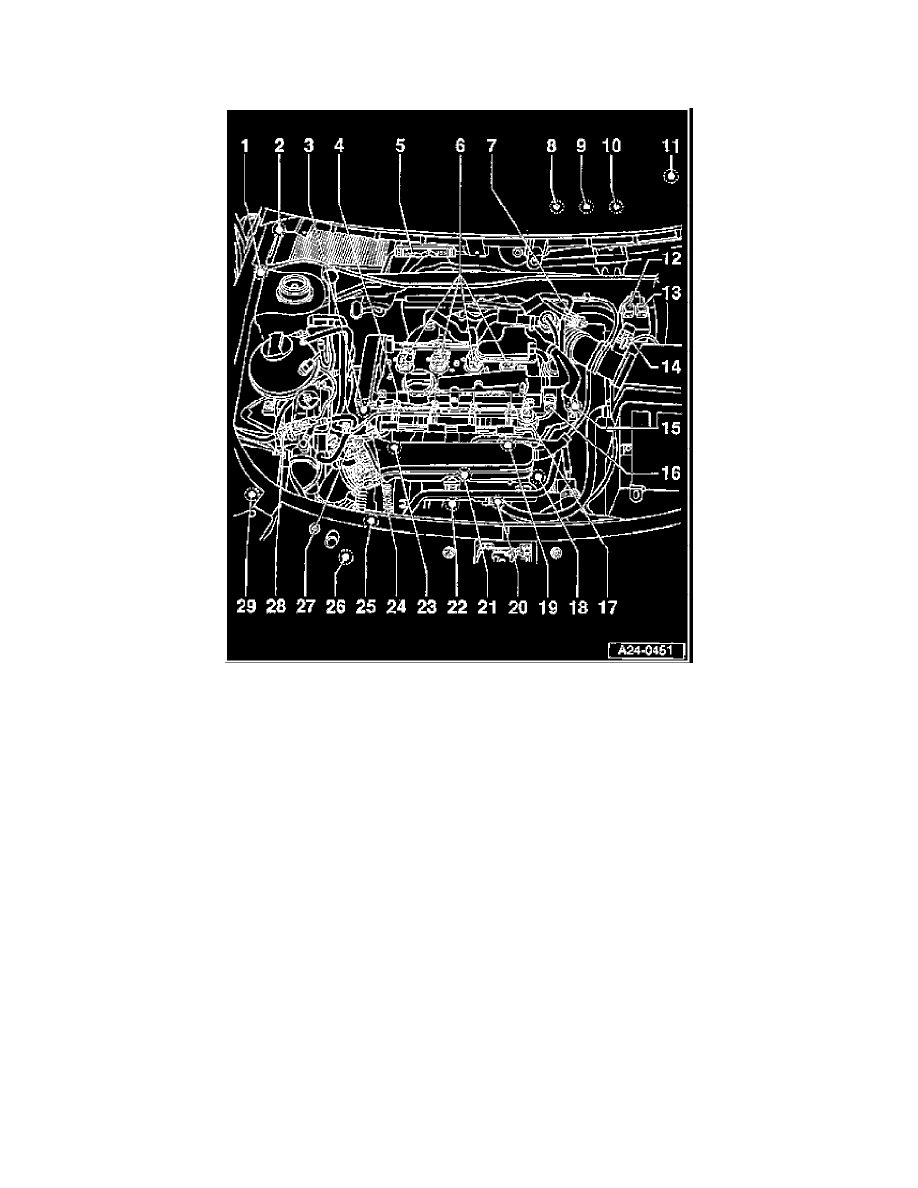 1 2 3 4 5 6 7 8 9 10 11

12
13
14
15
16

29 28 27 26 25 24 23 22 21 20 19 18 17

A24-0451