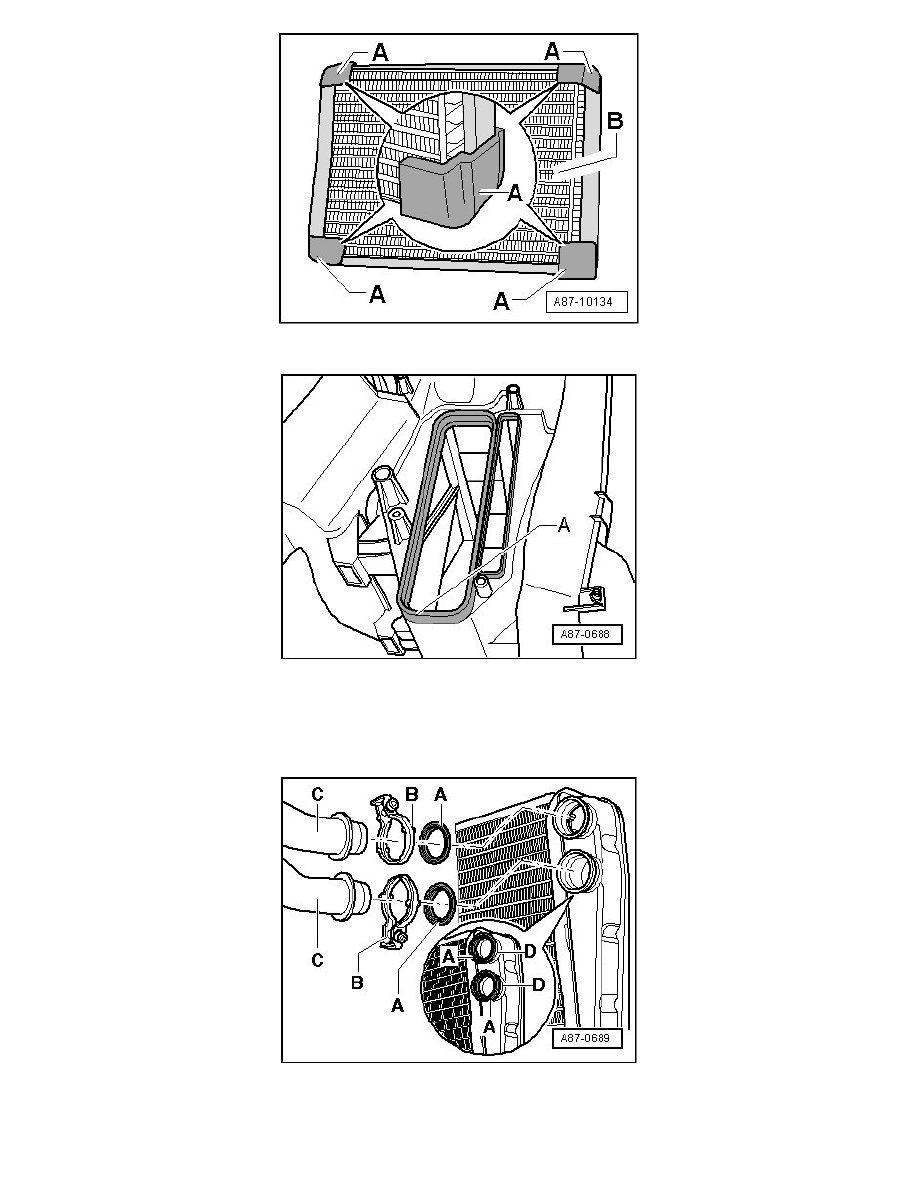 A
A
B
A
A
A
A87-10134

A
A87-0688

C
B
A
C
B
A
A
D
D
A
A87-0689