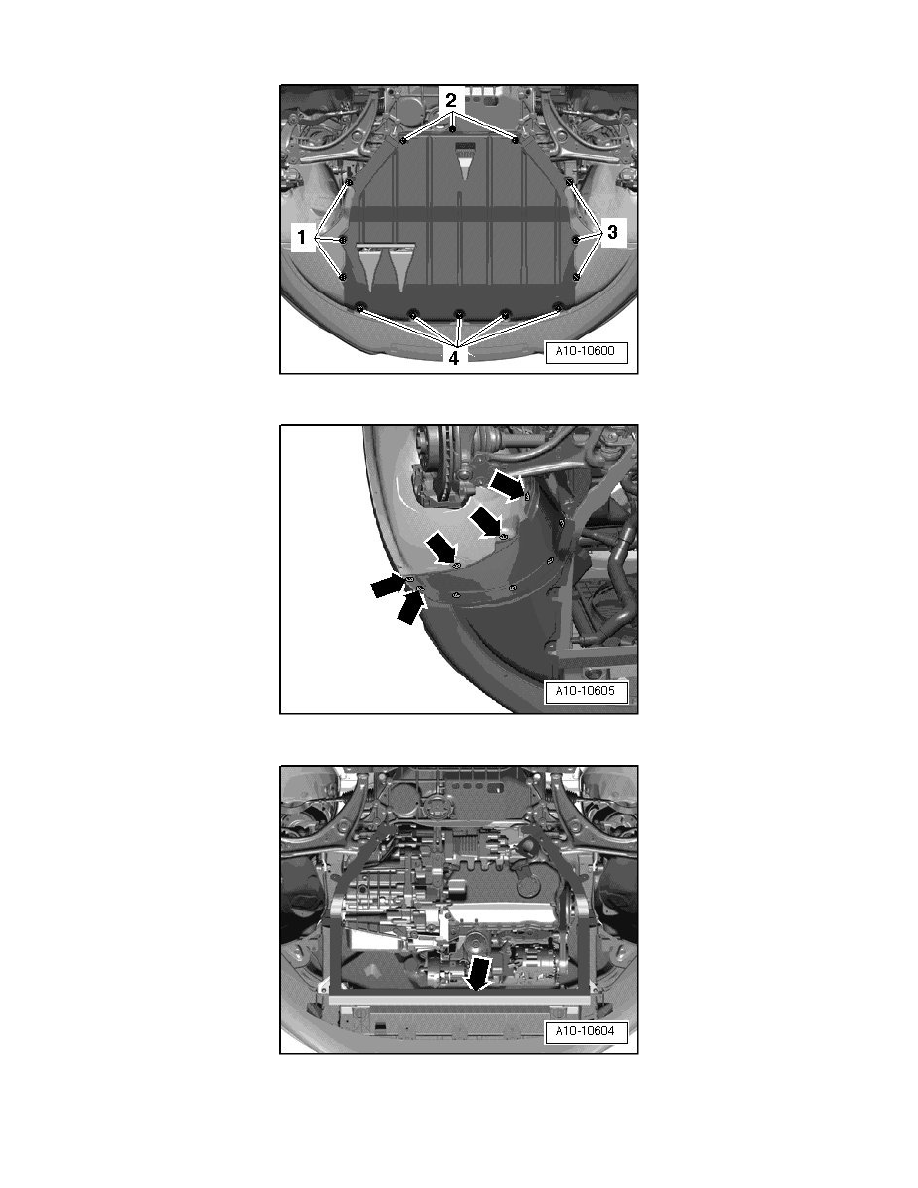 2
1
3
4
A10-10600

A10-10605

A10-10604