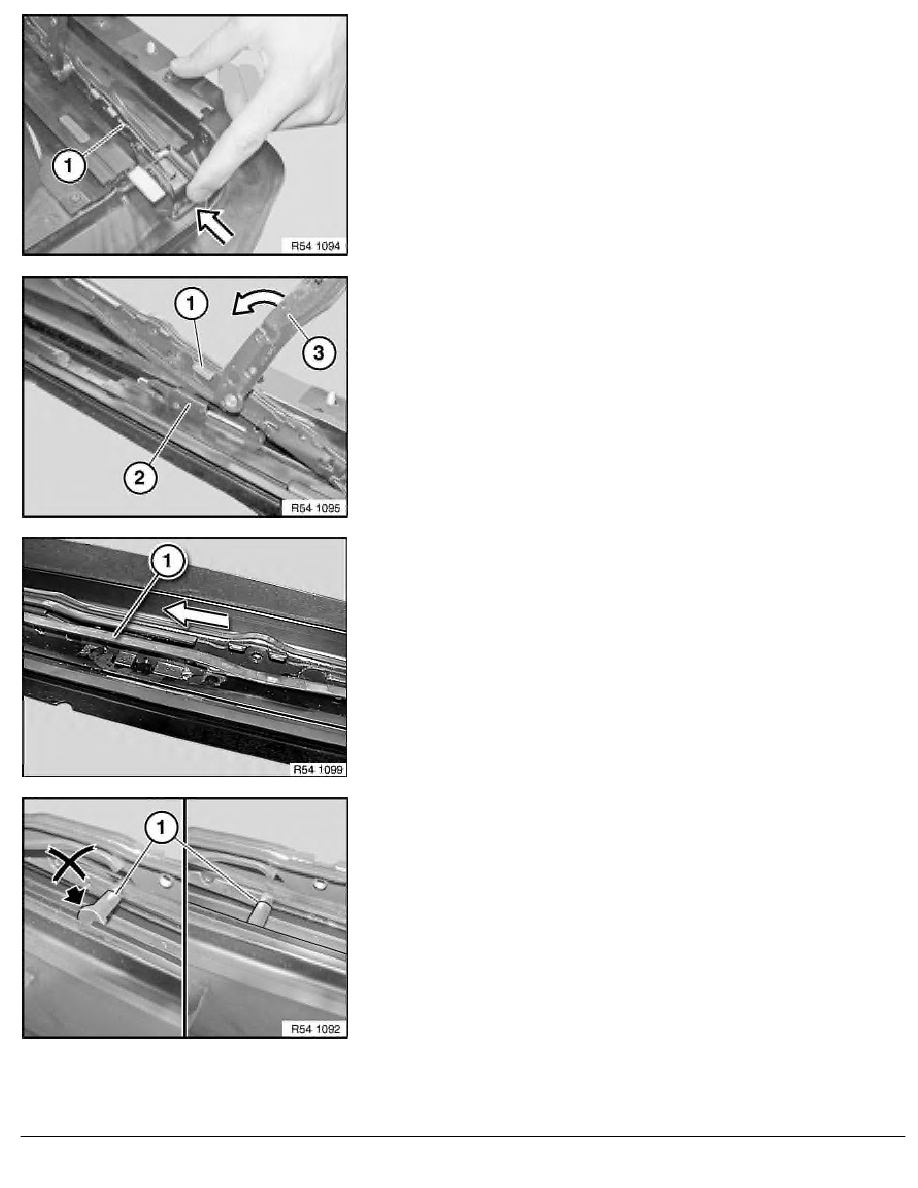 1

R54 1094

1
3
2

R54 1095

1

R54 1099

1

R54 1092