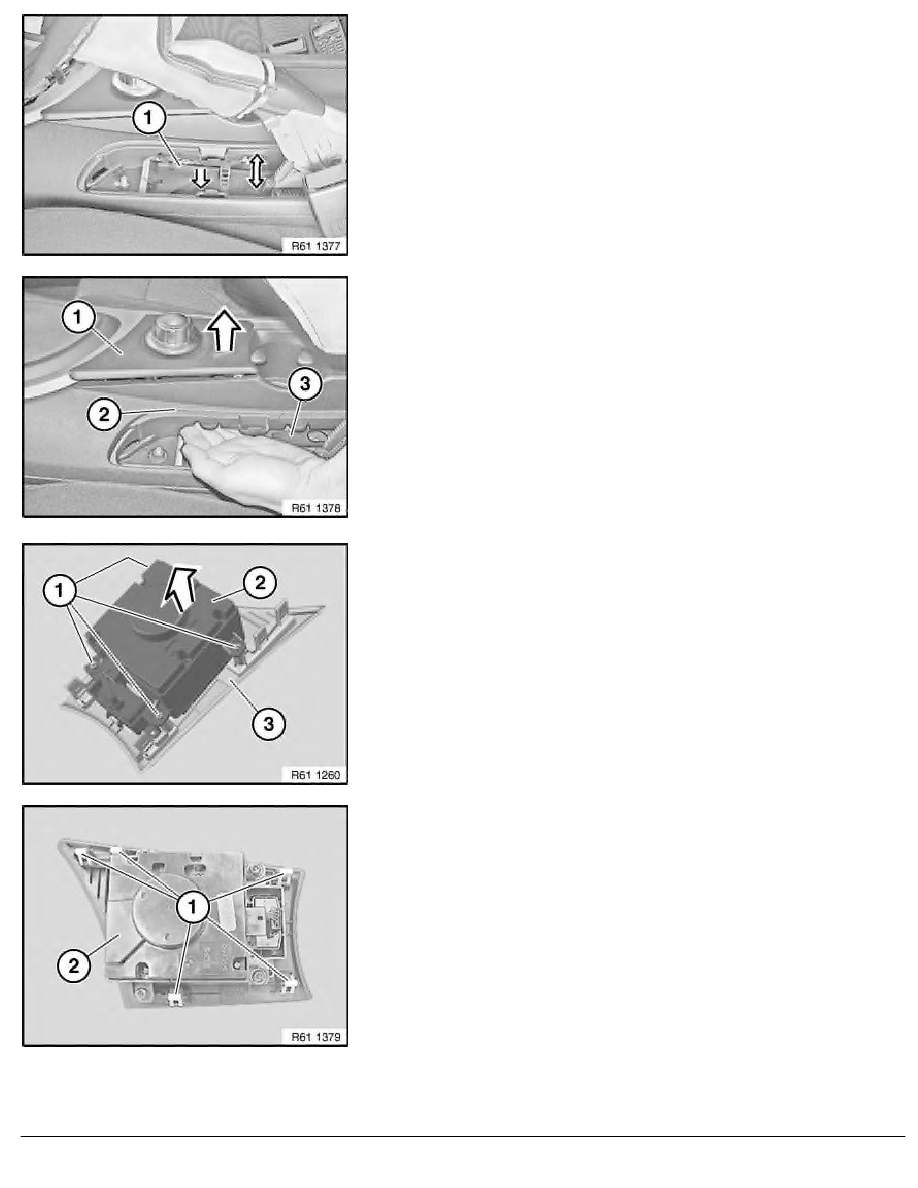 1

R61 1377

1
2
3

R61 1378

1
2
3

R61 1260

1
2

R61 1379