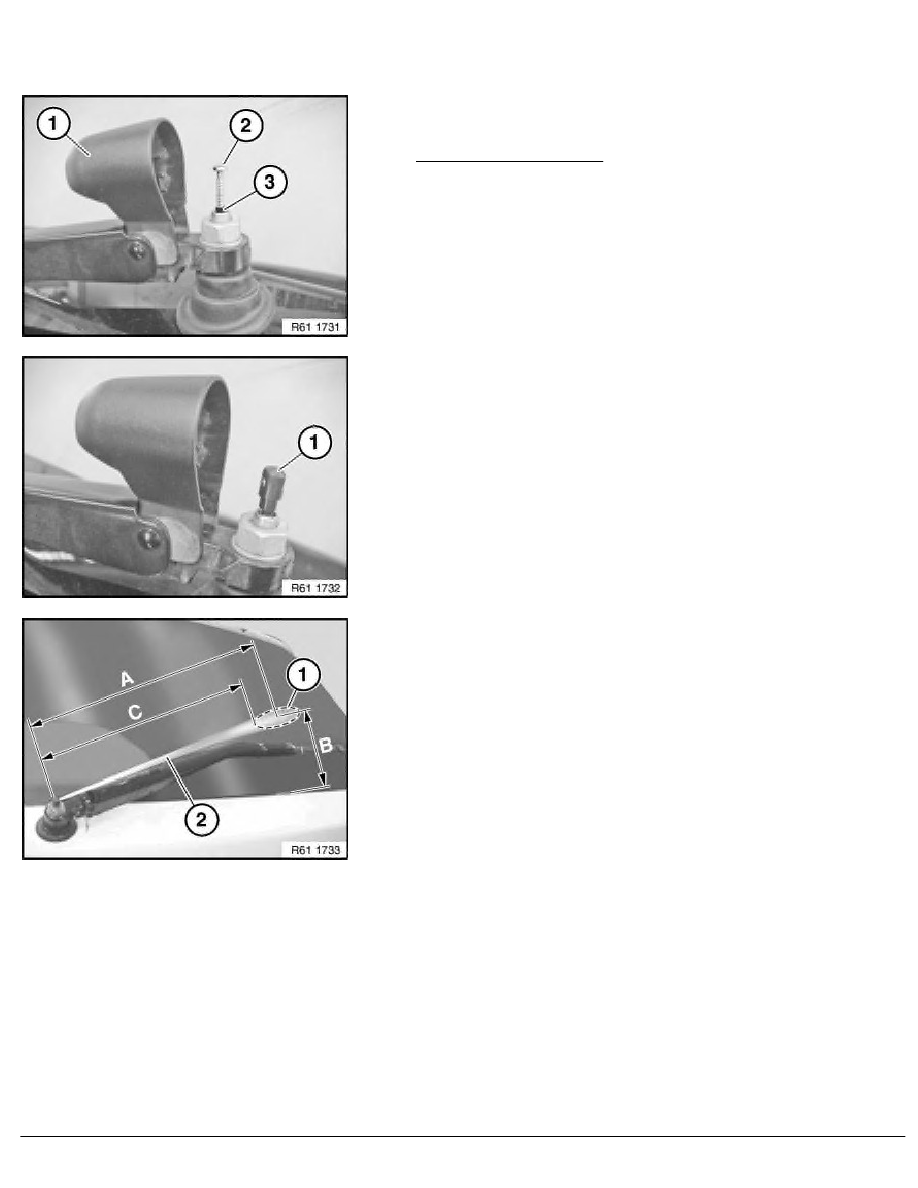 1
2
3
R61 1731

1
R61 1732

A
C
1
B
2
R61 1733