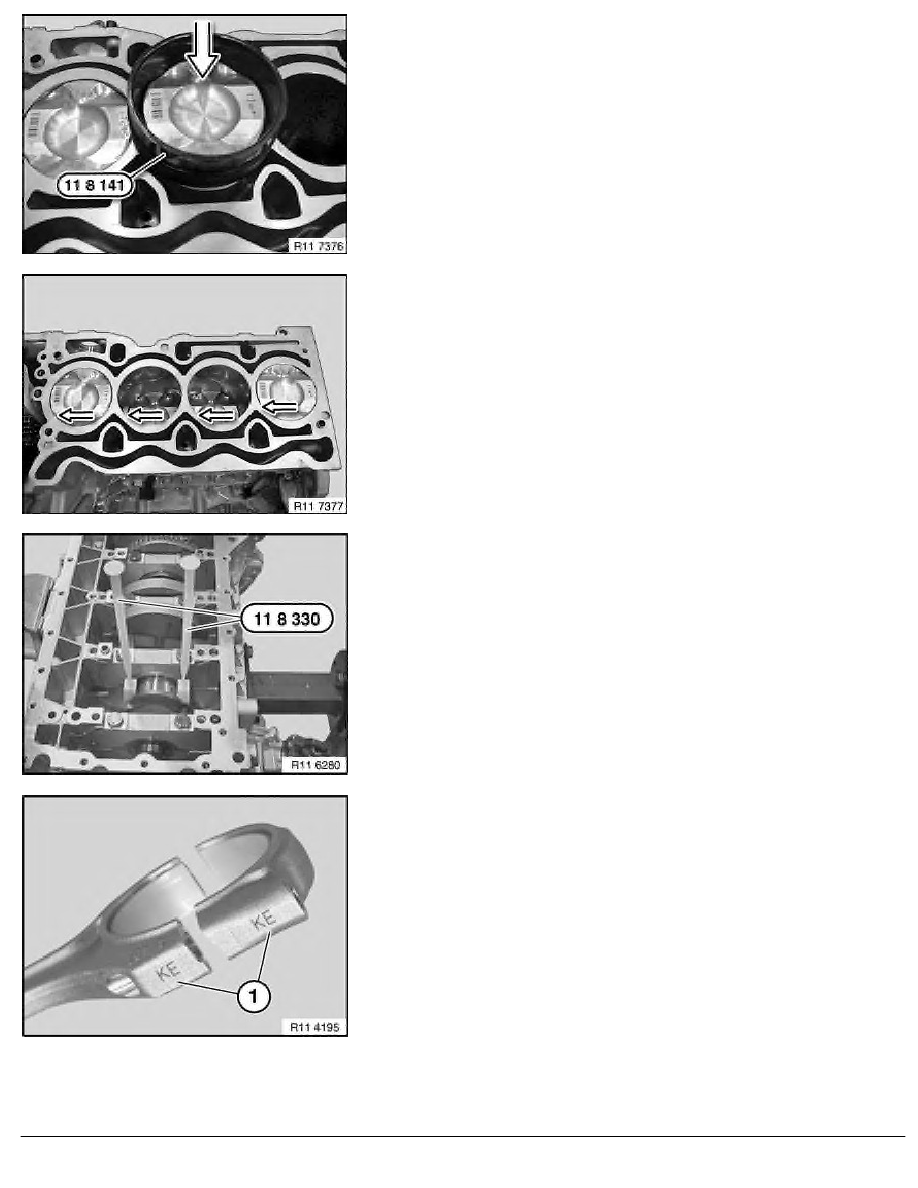 11 8 141

R11 7376

R11 7377

11 8 330

R11 6280

KE

KE

1

R11 4195