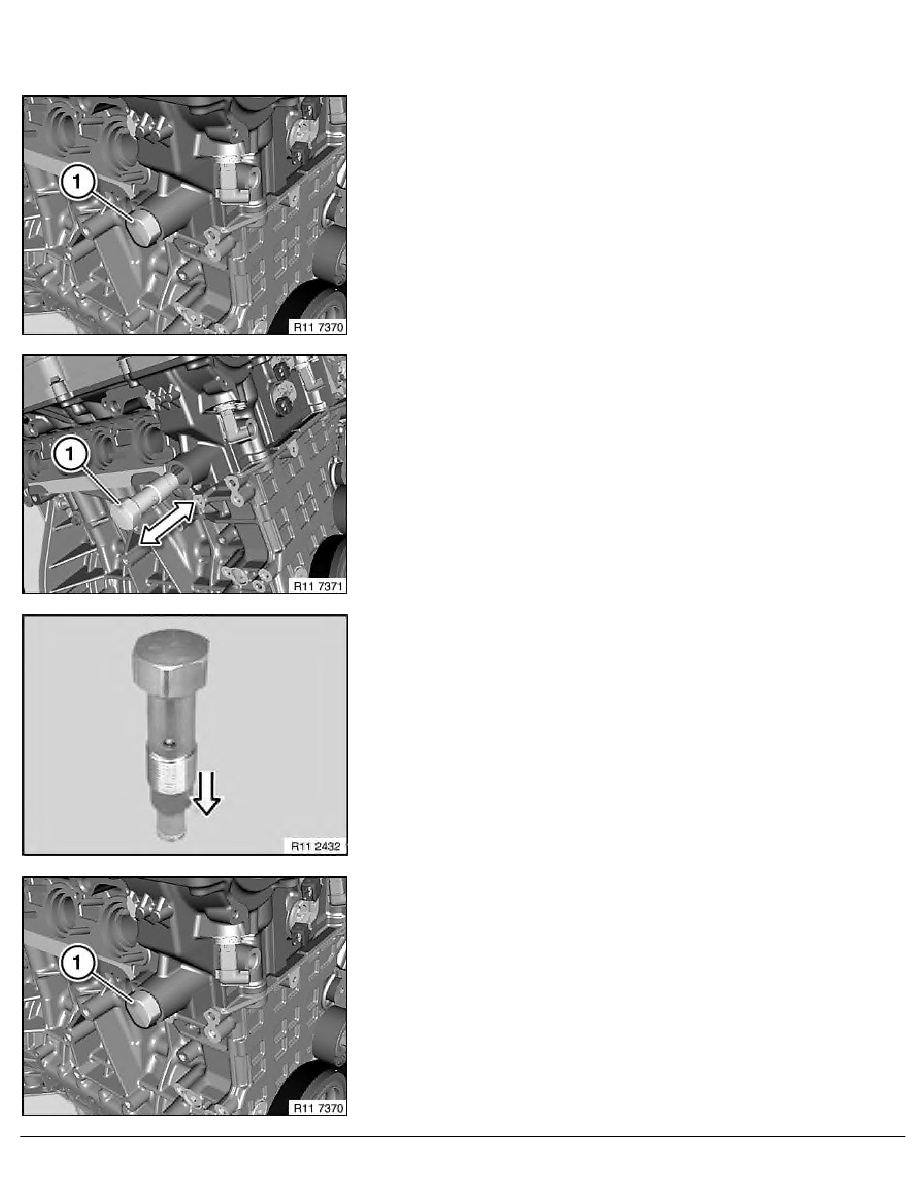 1

R11 7370

1

R11 7371

R11 2432

1

R11 7370