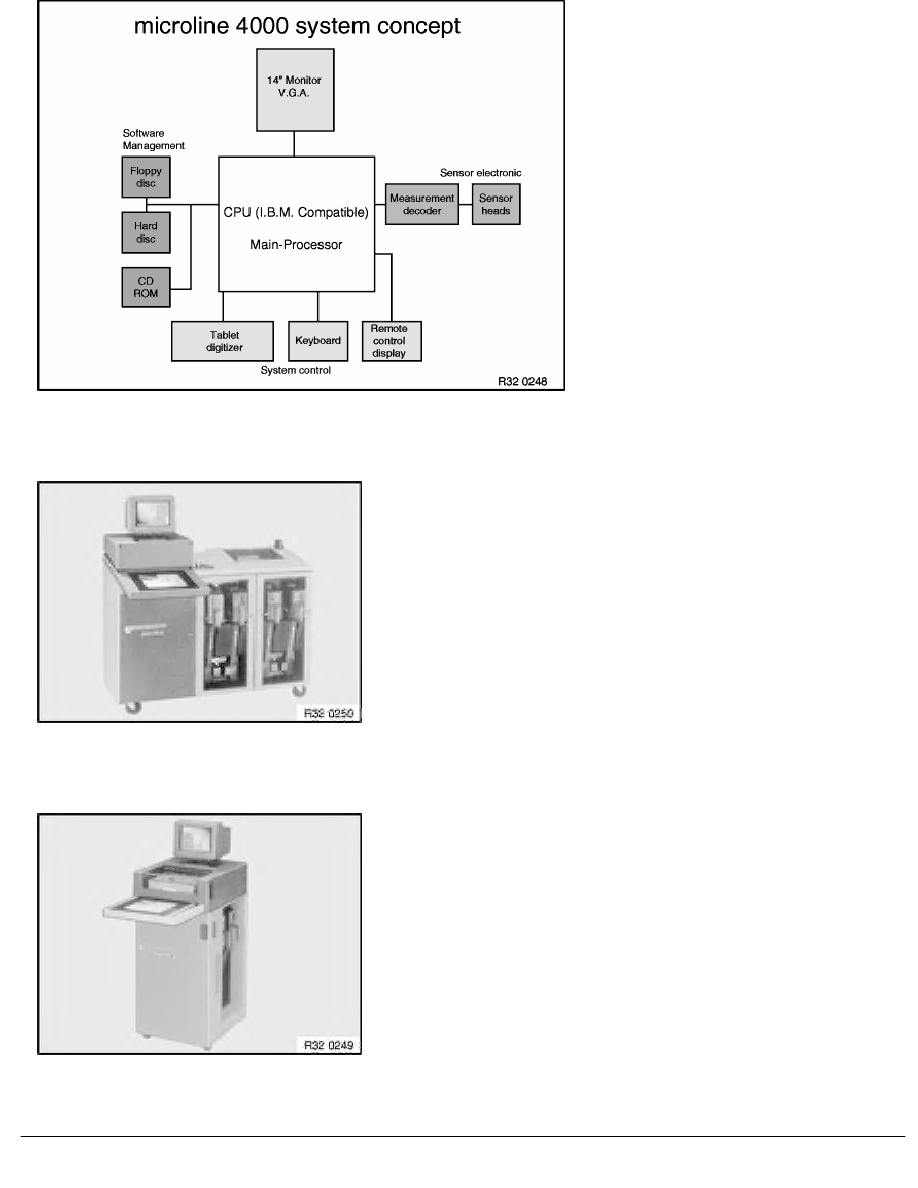 microline 4000 system concept

14" Monitor V.G.A.

Software Management

Floppy disc

Hard disc

CD ROM

CPU (I.B.M. Compatible)

Main-Processor

Sensor electronic

Measurement decoder

Sensor heads

Tablet digitizer

Keyboard

Remote control display

System control

R32 0248

R32 0250

R32 0249