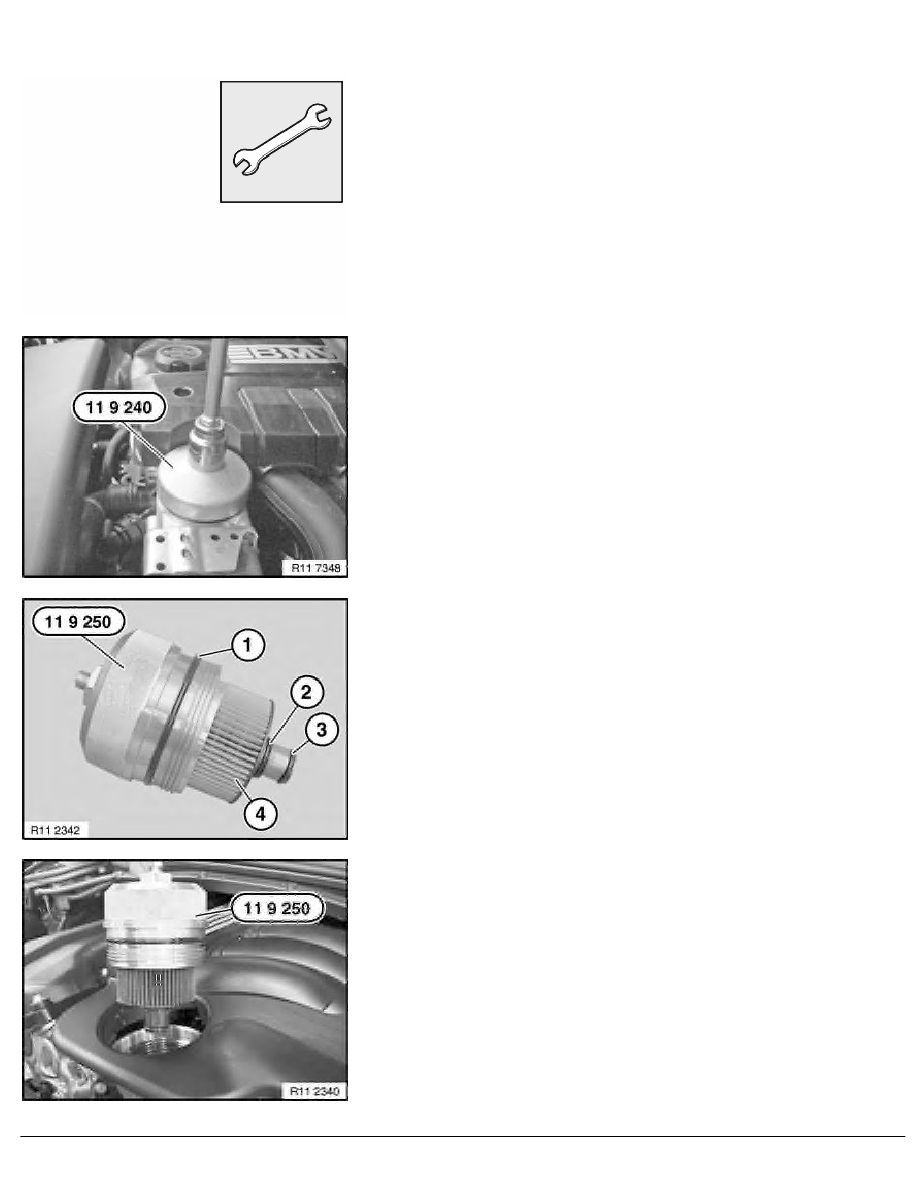 BMW

11 9 240

R11 7348

11 9 250

1

2

3

4

R11 2342

11 9 250

R11 2340