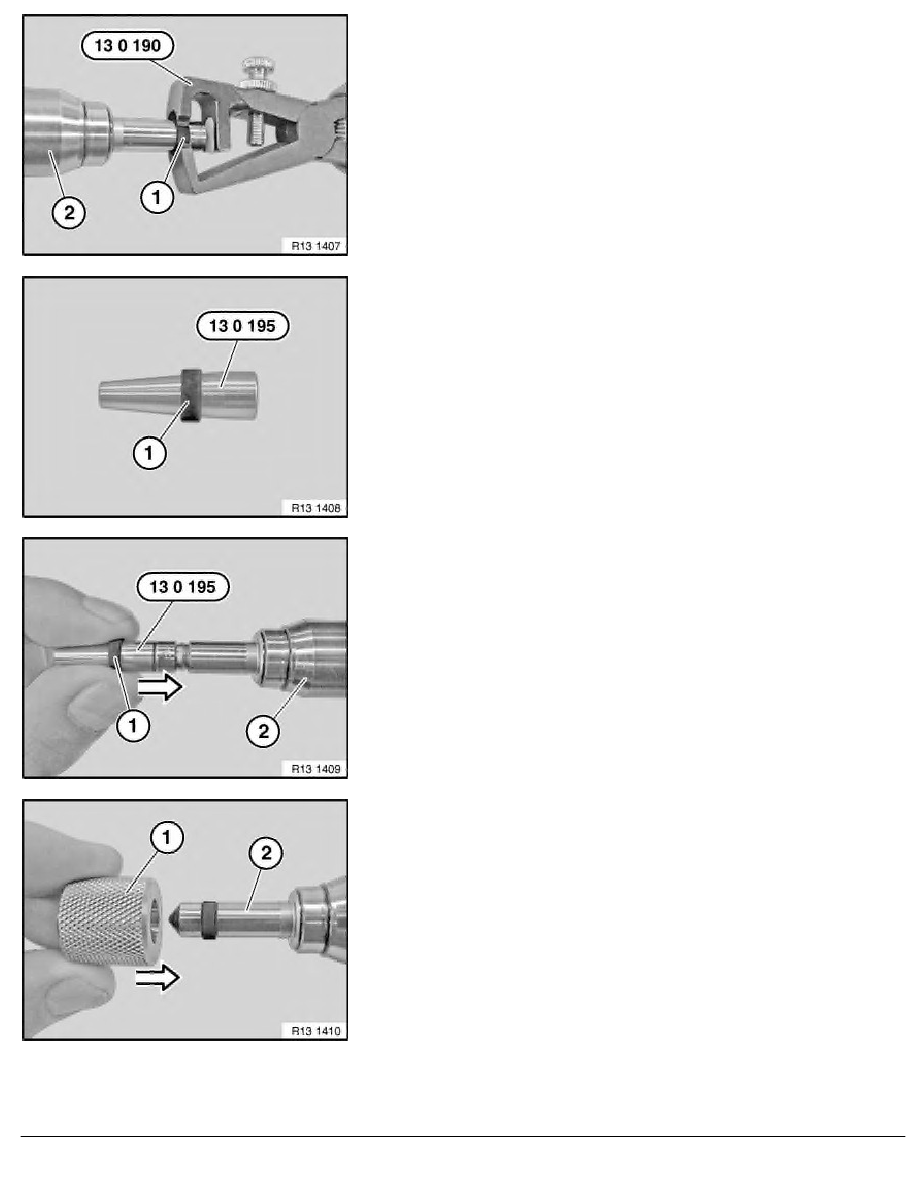 13 0 190
1
2
R13 1407

13 0 195
1
R13 1408

13 0 195
1
2
R13 1409

1
2
R13 1410