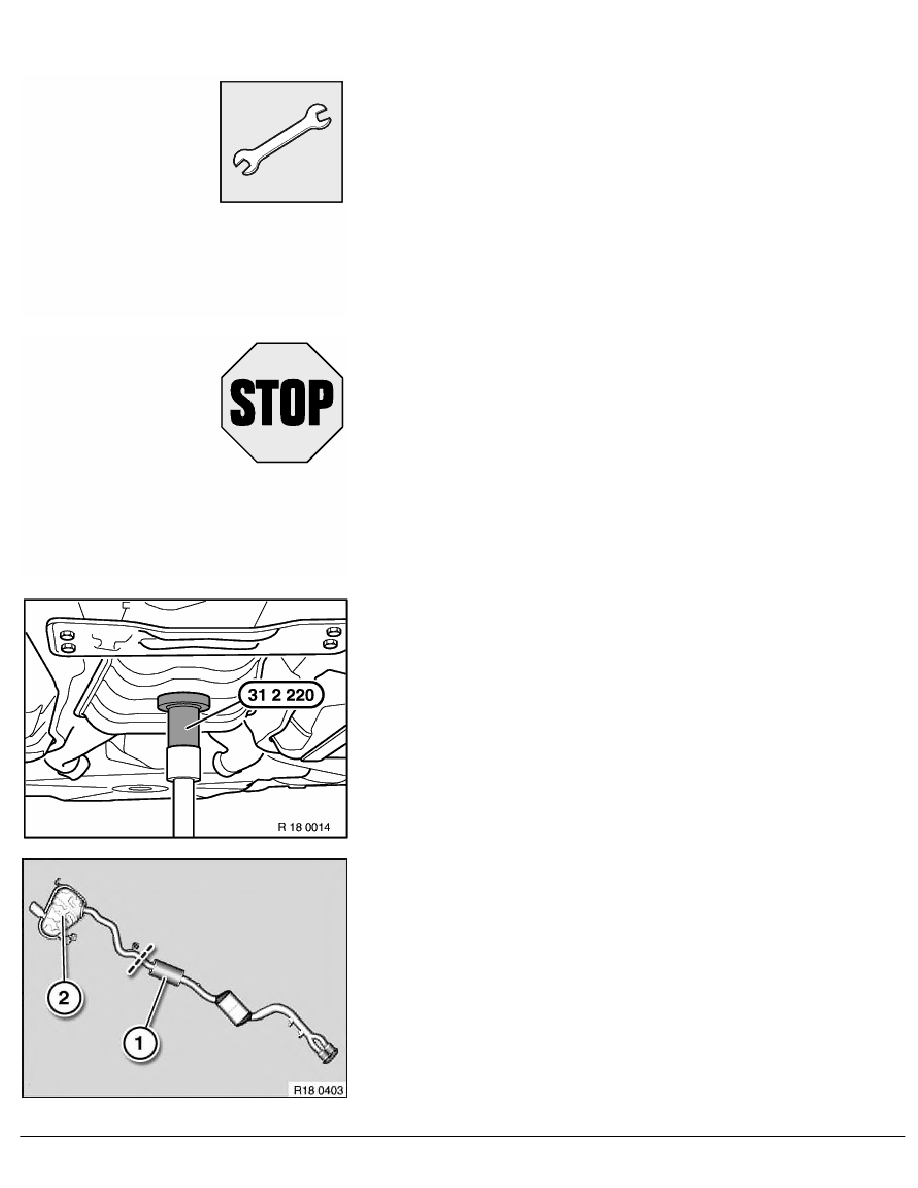 STOP

31 2 220

R 18 0014

2

1

R18 0403