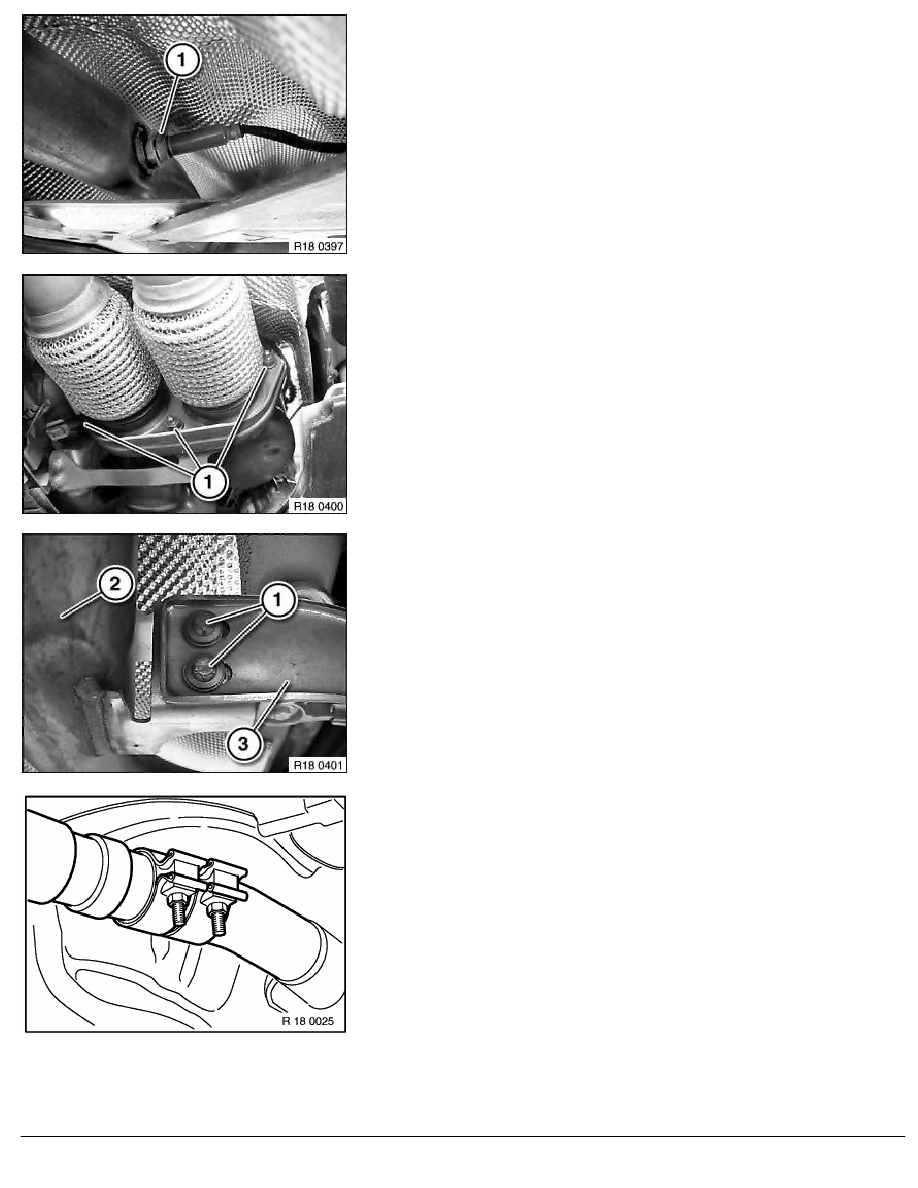 1

R18 0397

1

R18 0400

2

1

3

R18 0401

IR 18 0025