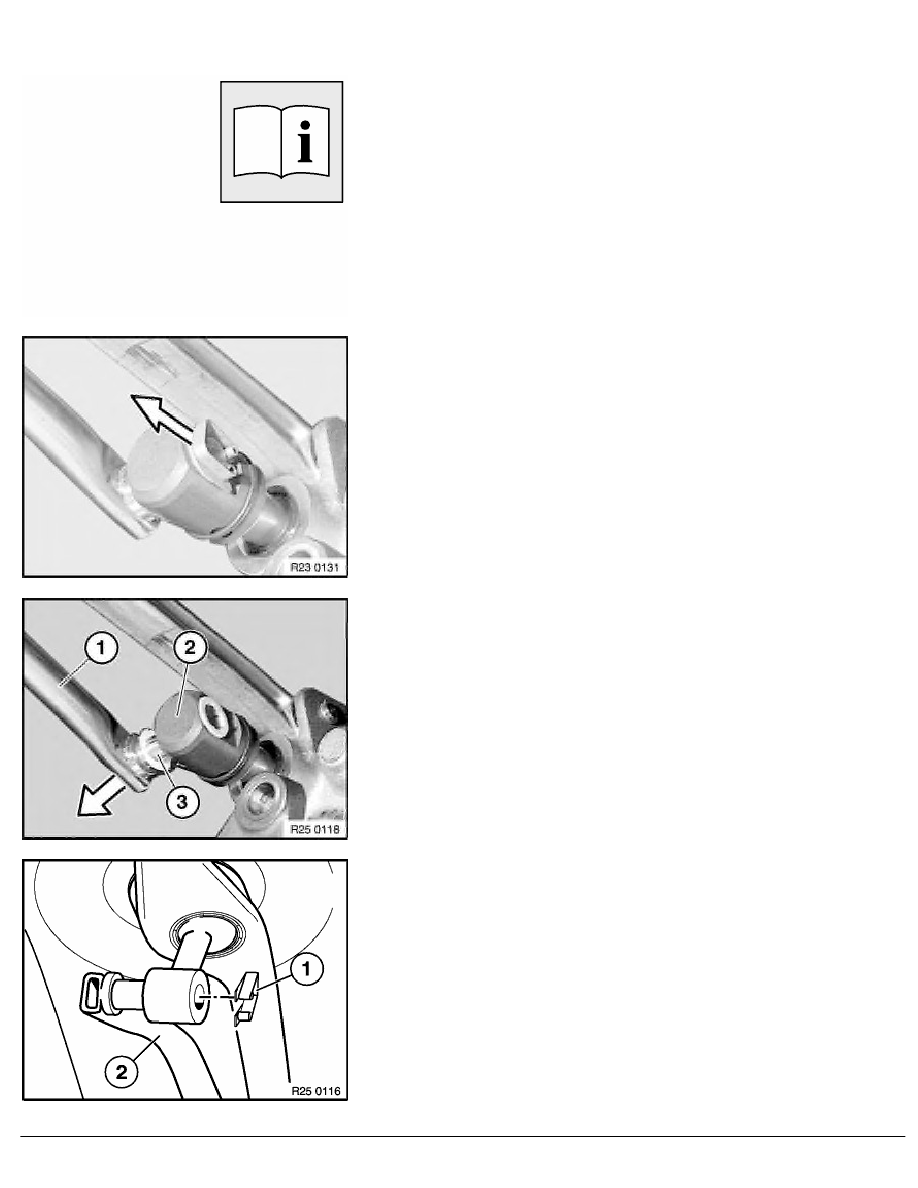 R23 0131

1

2

3

R25 0118

1

2

R25 0116