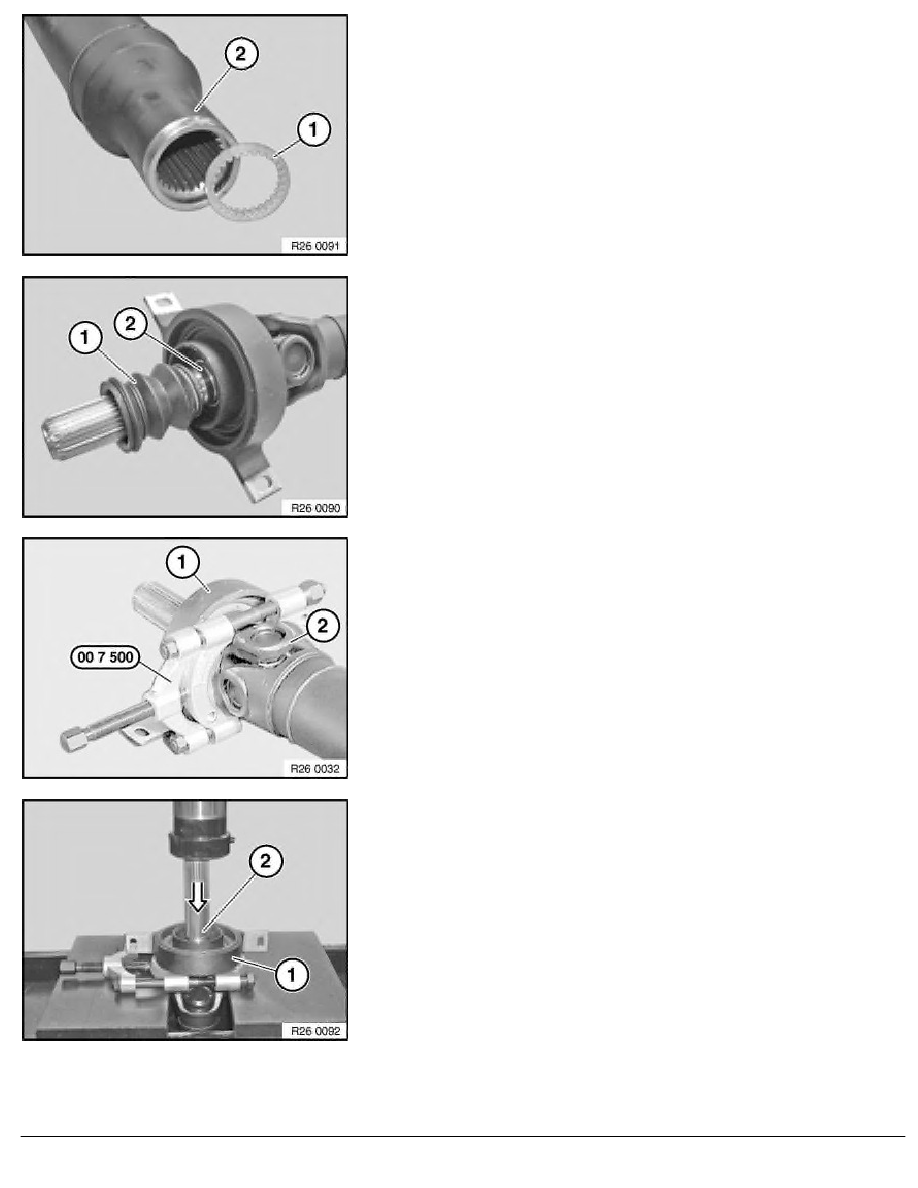 2
1
R26 0091

1
2
R26 0090

1
2
00 7 500
R26 0032

2
1
R26 0092