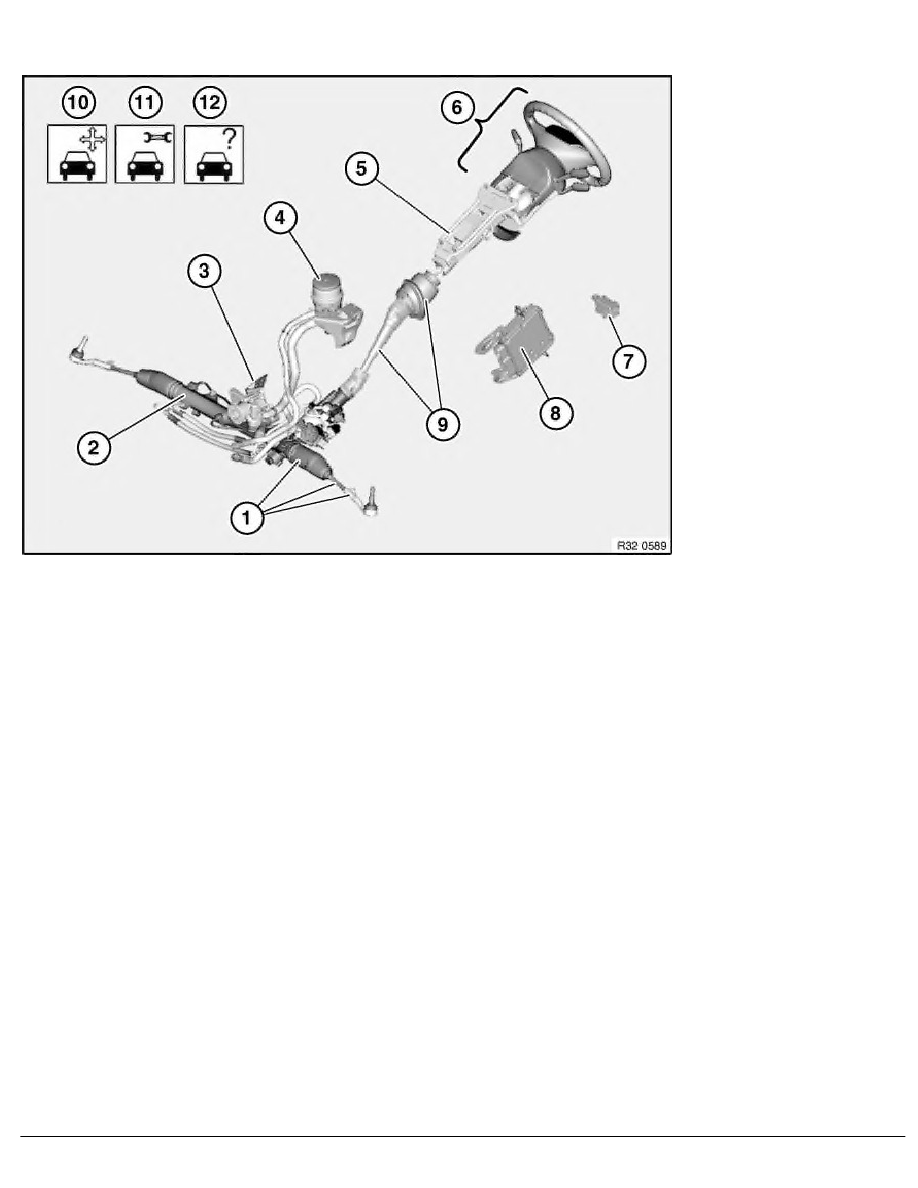 10 11 12

?

6

5

4

3

7

8

9

2

1

R32 0589