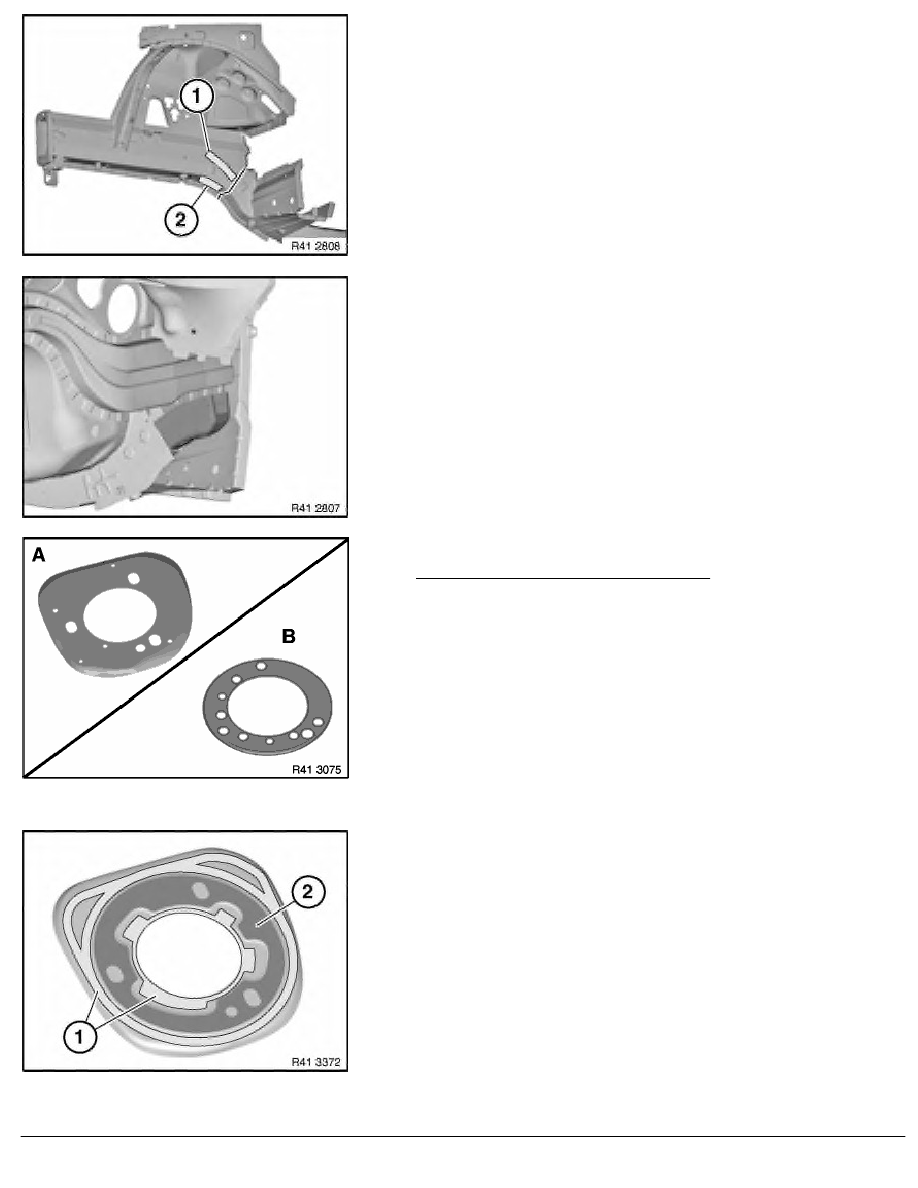 1

2

R41 2808

R41 2807

A

B

R41 3075

2

1

R41 3372