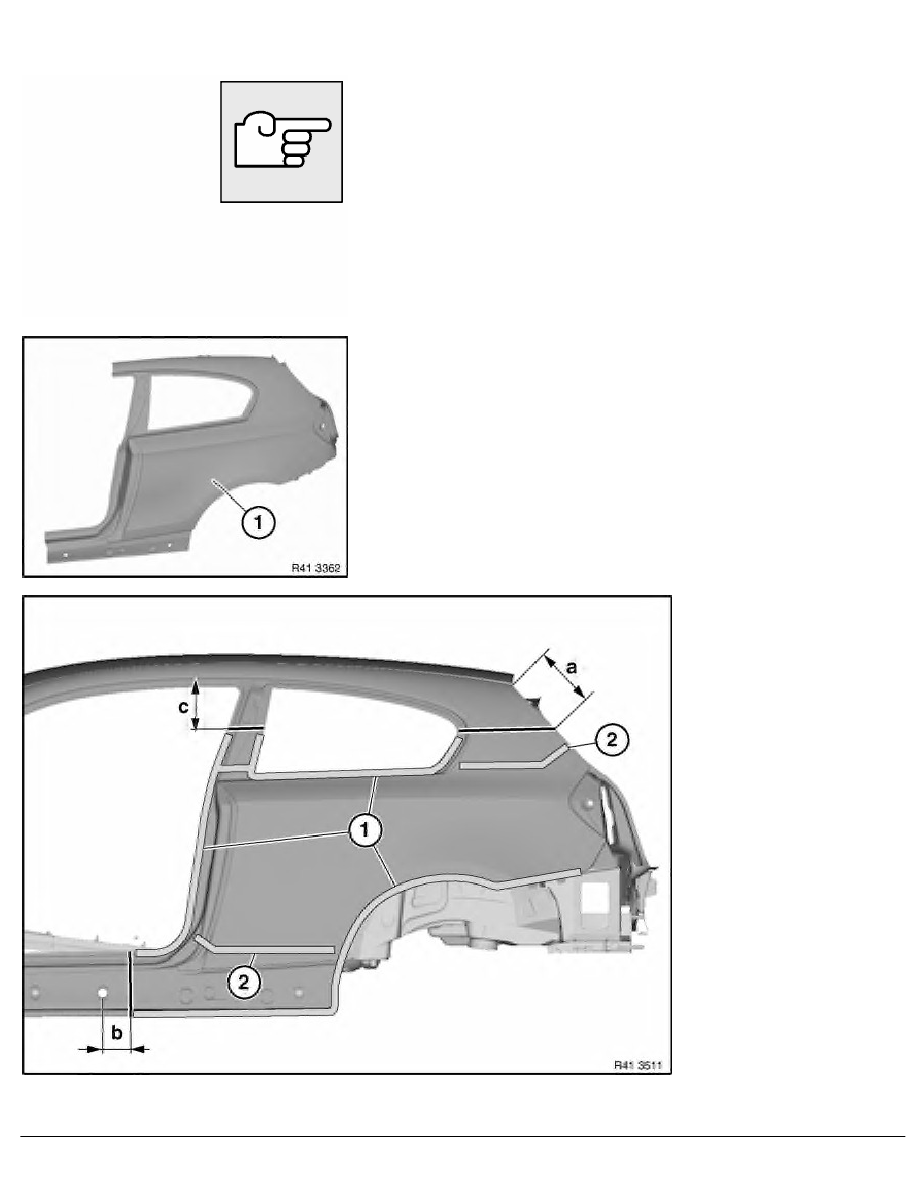 1

R41 3362

a

c

2

1

2

b

R41 3511