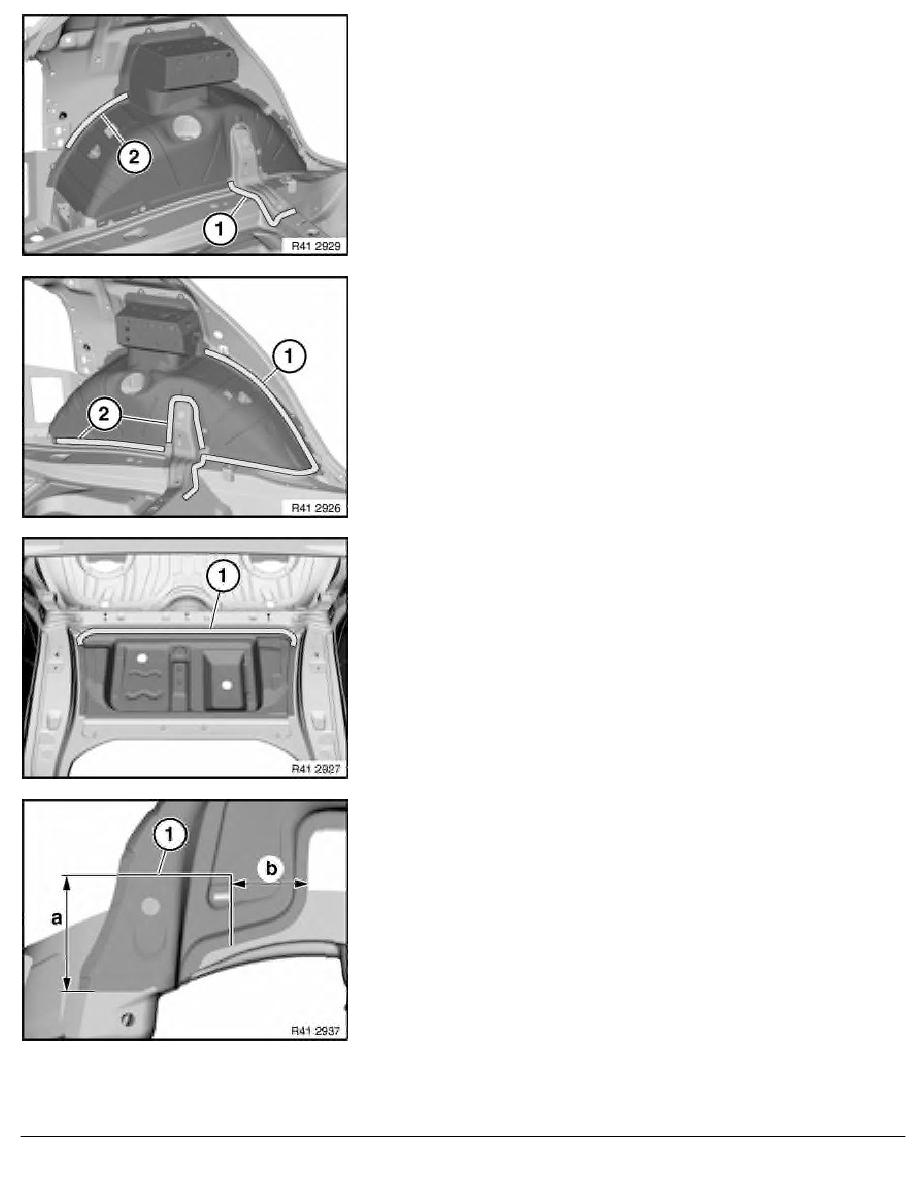 2
1
R41 2929

1
2
R41 2926

1
R41 2927

1
b
a
R41 2937