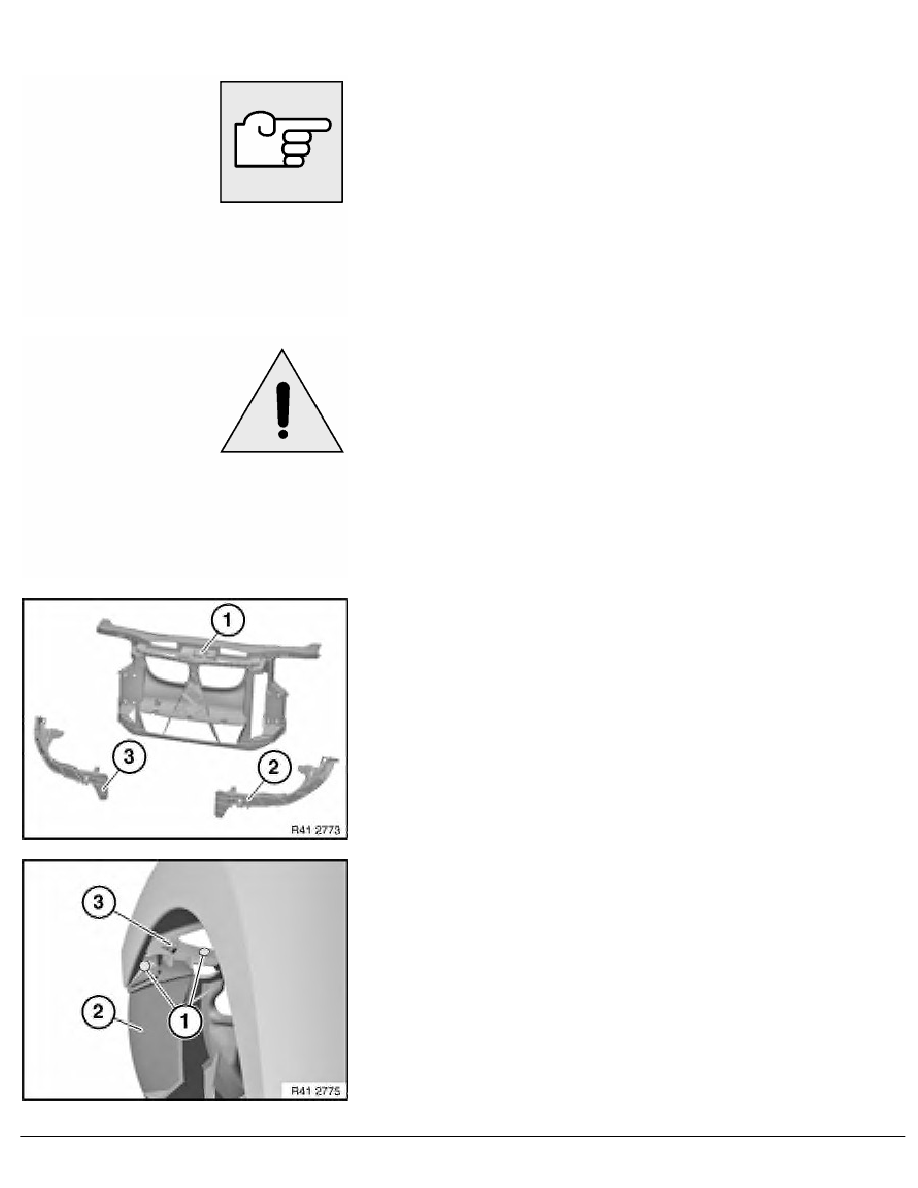 1

3

2

R41 2773

3

2

1

R41 2775