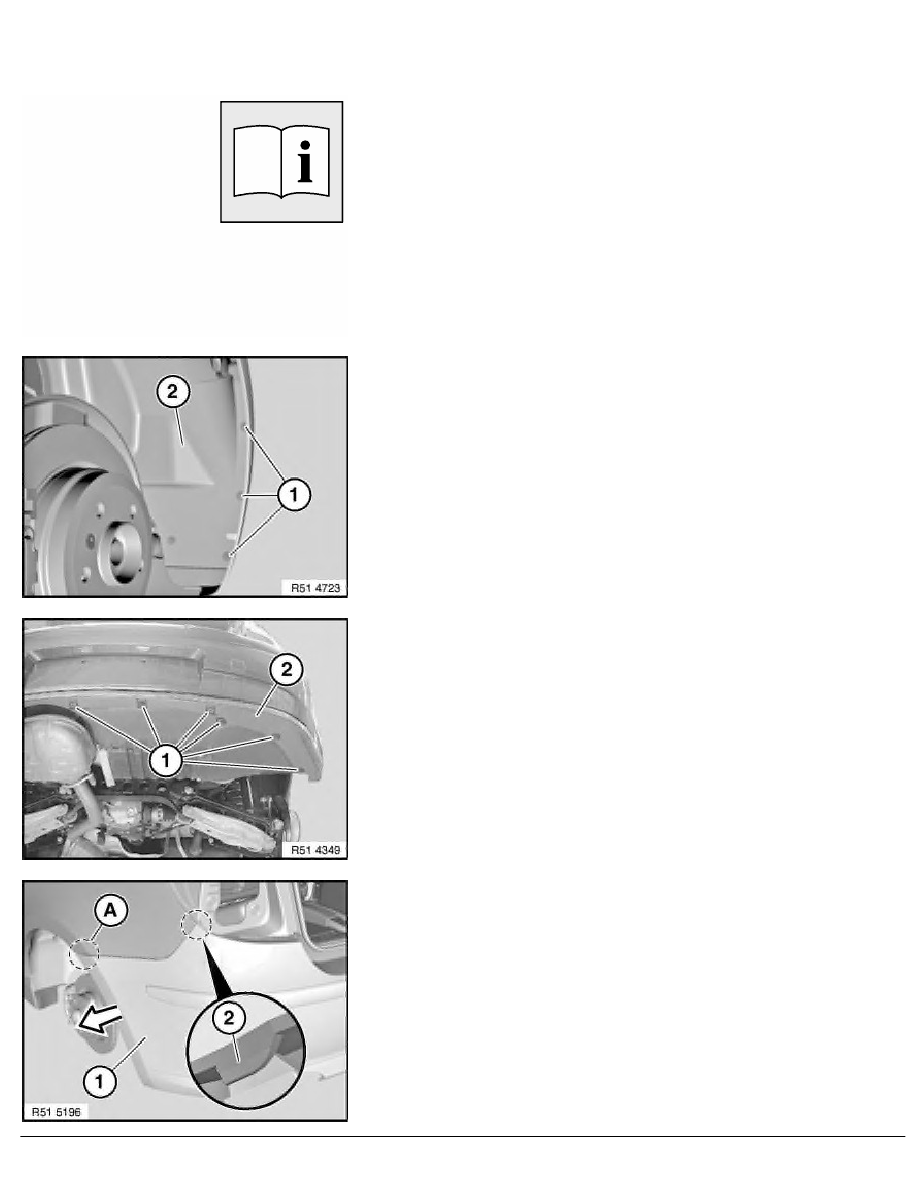 2

1

R51 4723

2

1

R51 4349

A

2

1

R51 5196