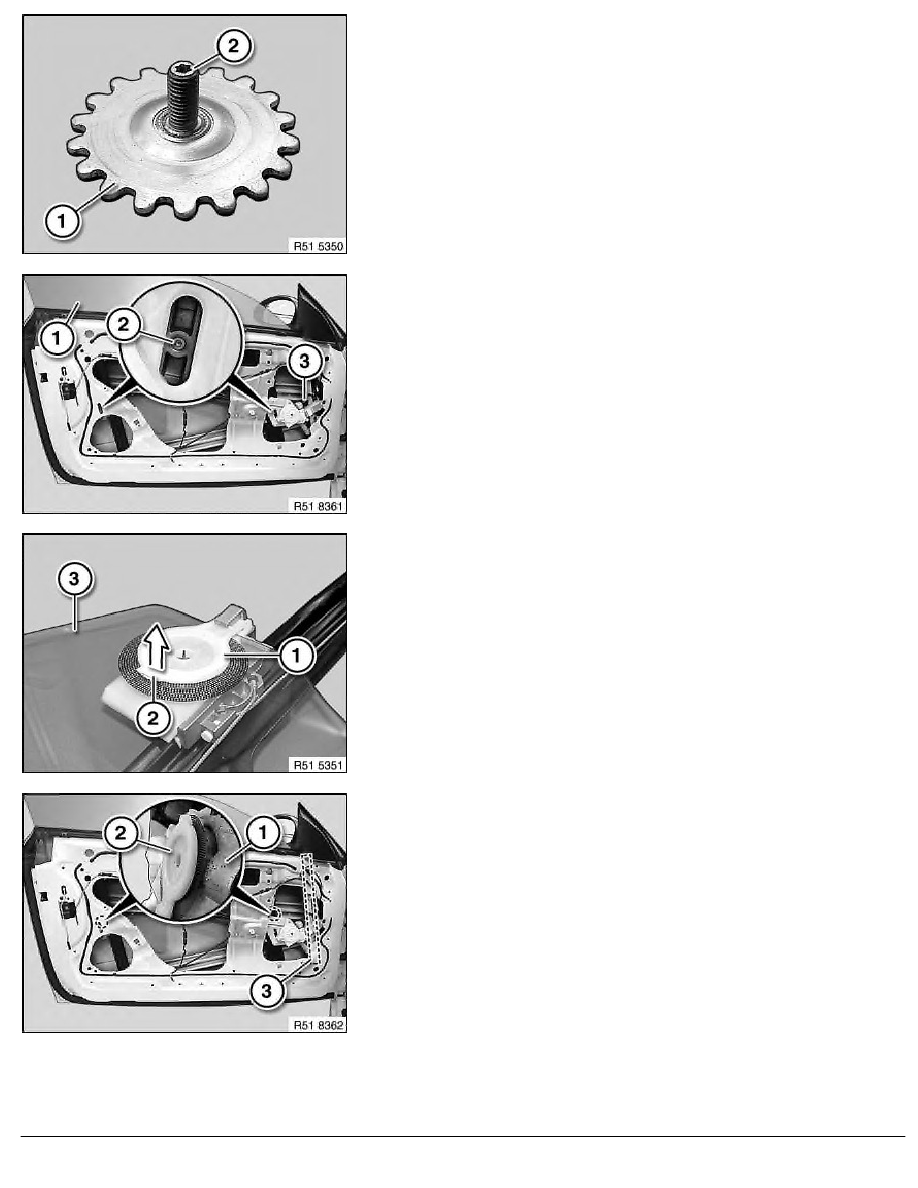 2
1
R51 5350

1
2
3
R51 8361

3
1
2
R51 5351

2
1
3
R51 8362