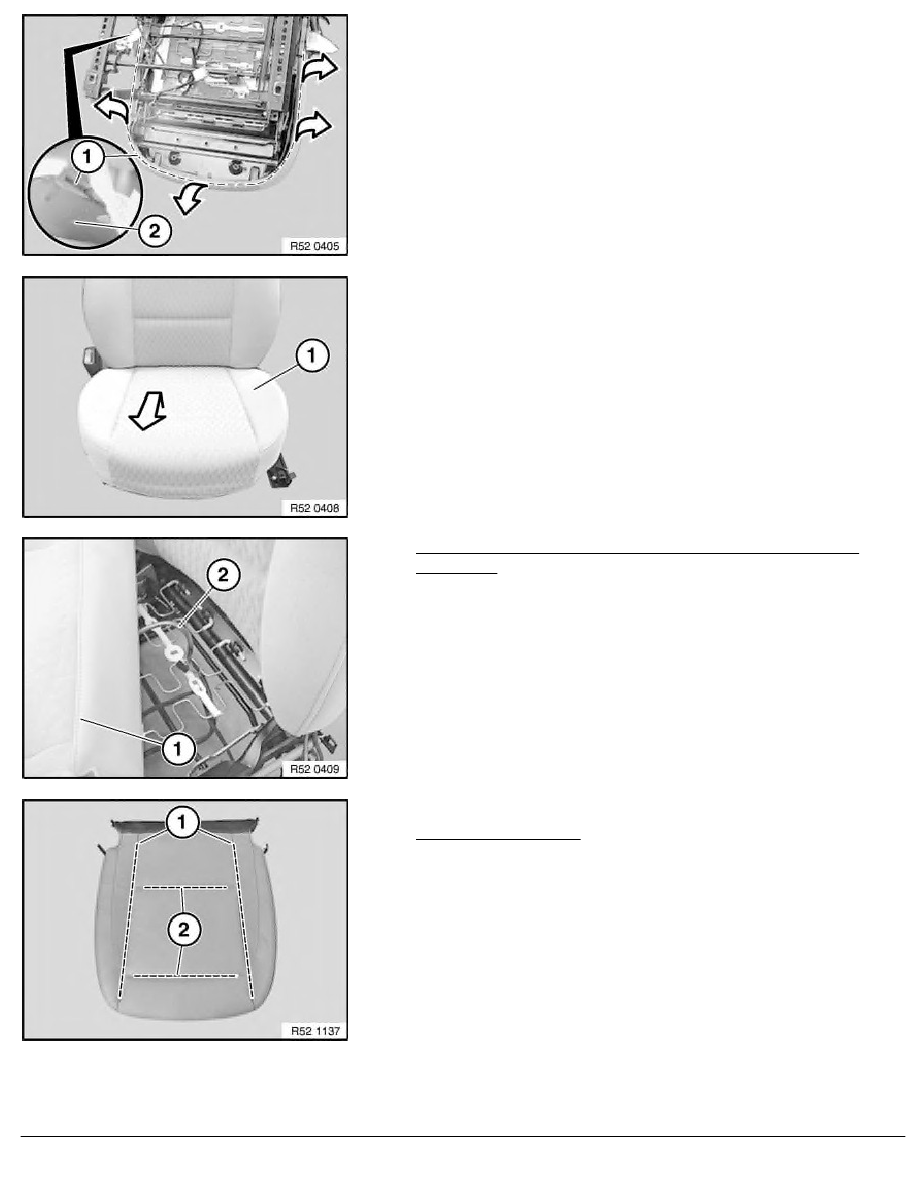 1
2
R52 0405

1
R52 0408

2
1
R52 0409

1
2
R52 1137