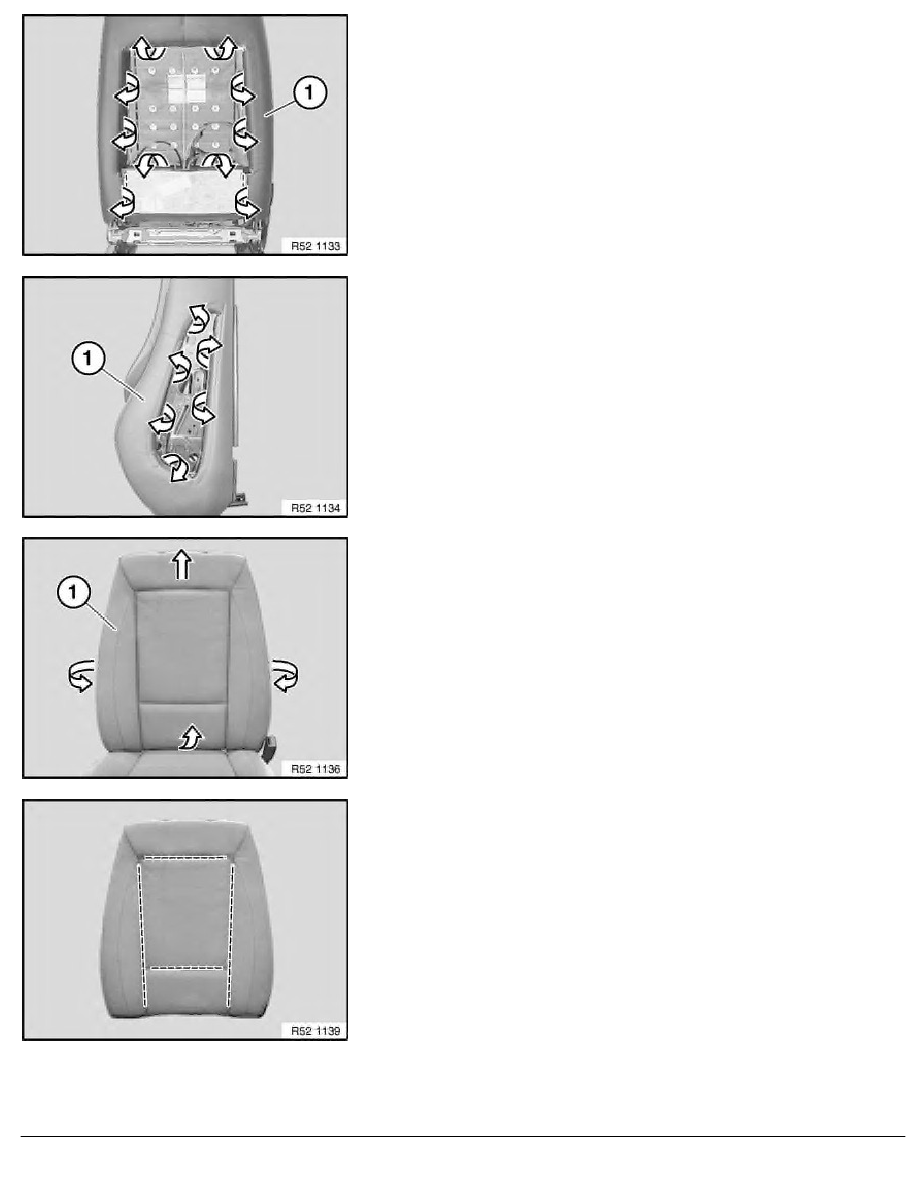 1

R52 1133

1

R52 1134

1

R52 1136

R52 1139