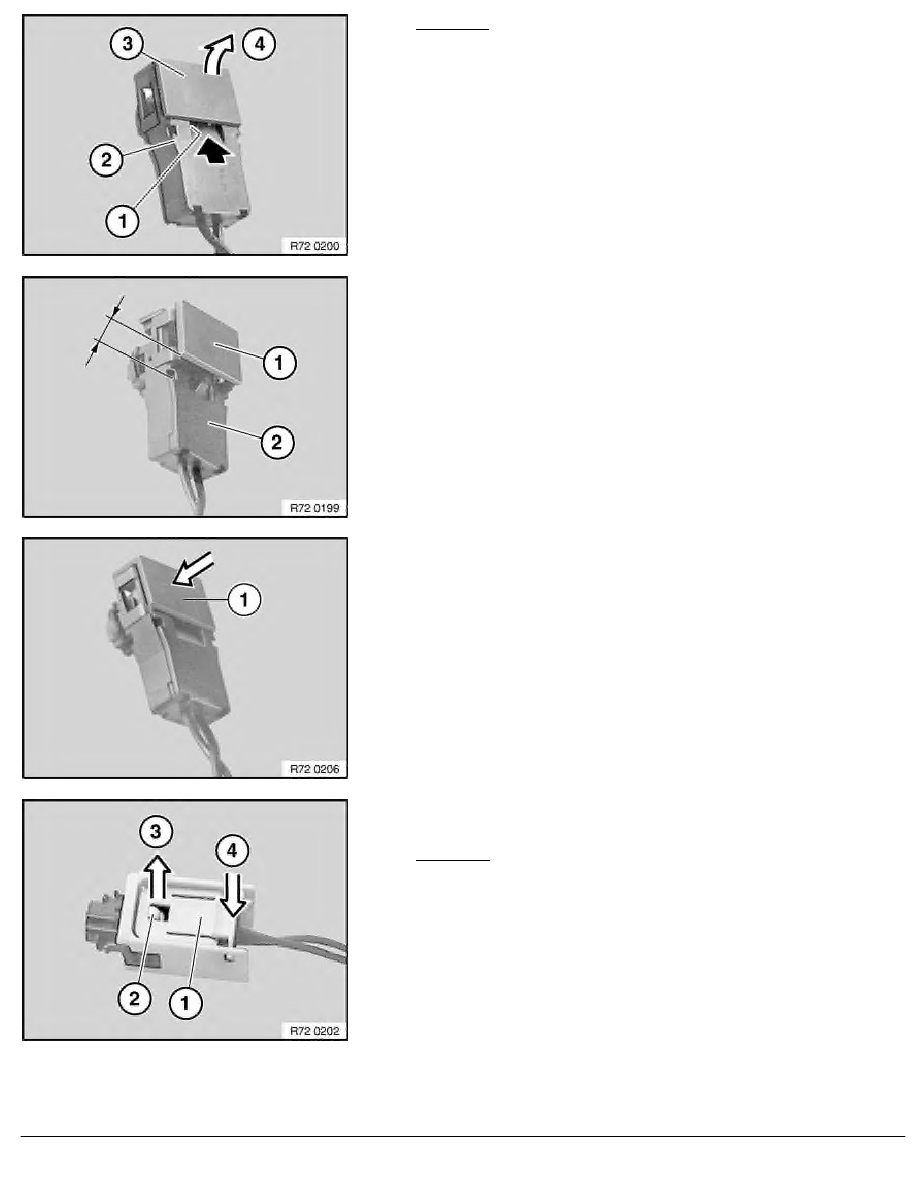 3
4
2
1
R72 0200

1
2
R72 0199

1
R72 0206

3
4
2
1
R72 0202