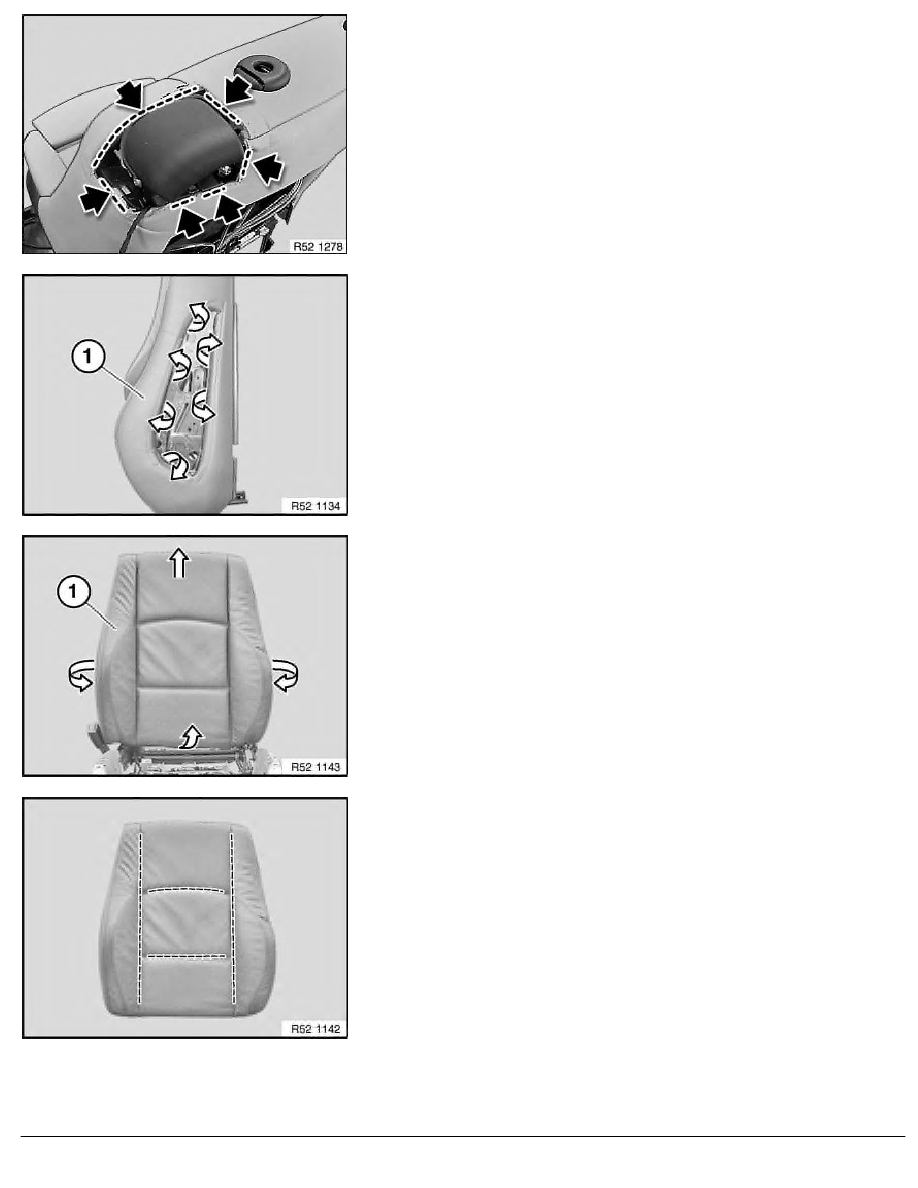 R52 1278

1

R52 1134

1

R52 1143

R52 1142