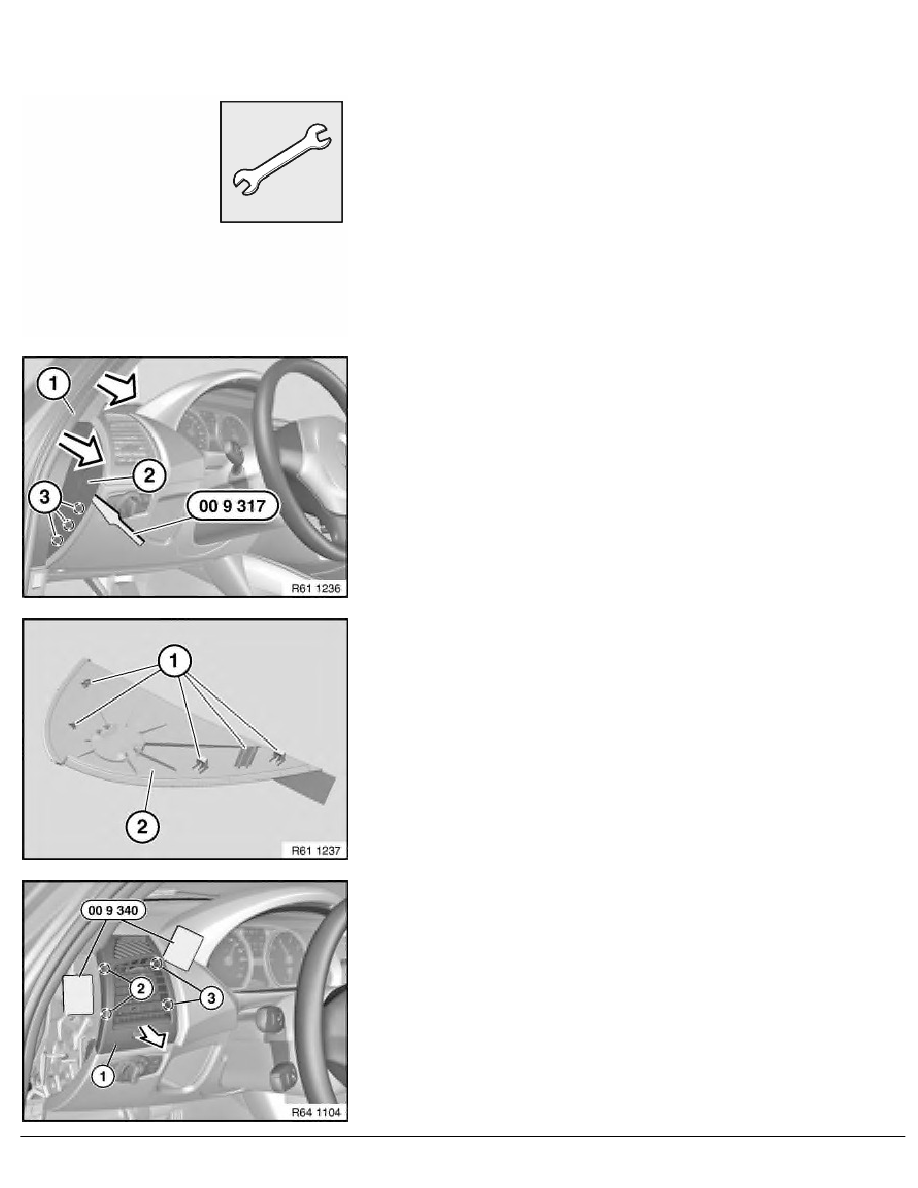 1

2

3

00 9 317

R61 1236

1

2

R61 1237

00 9 340

2

3

1

R64 1104