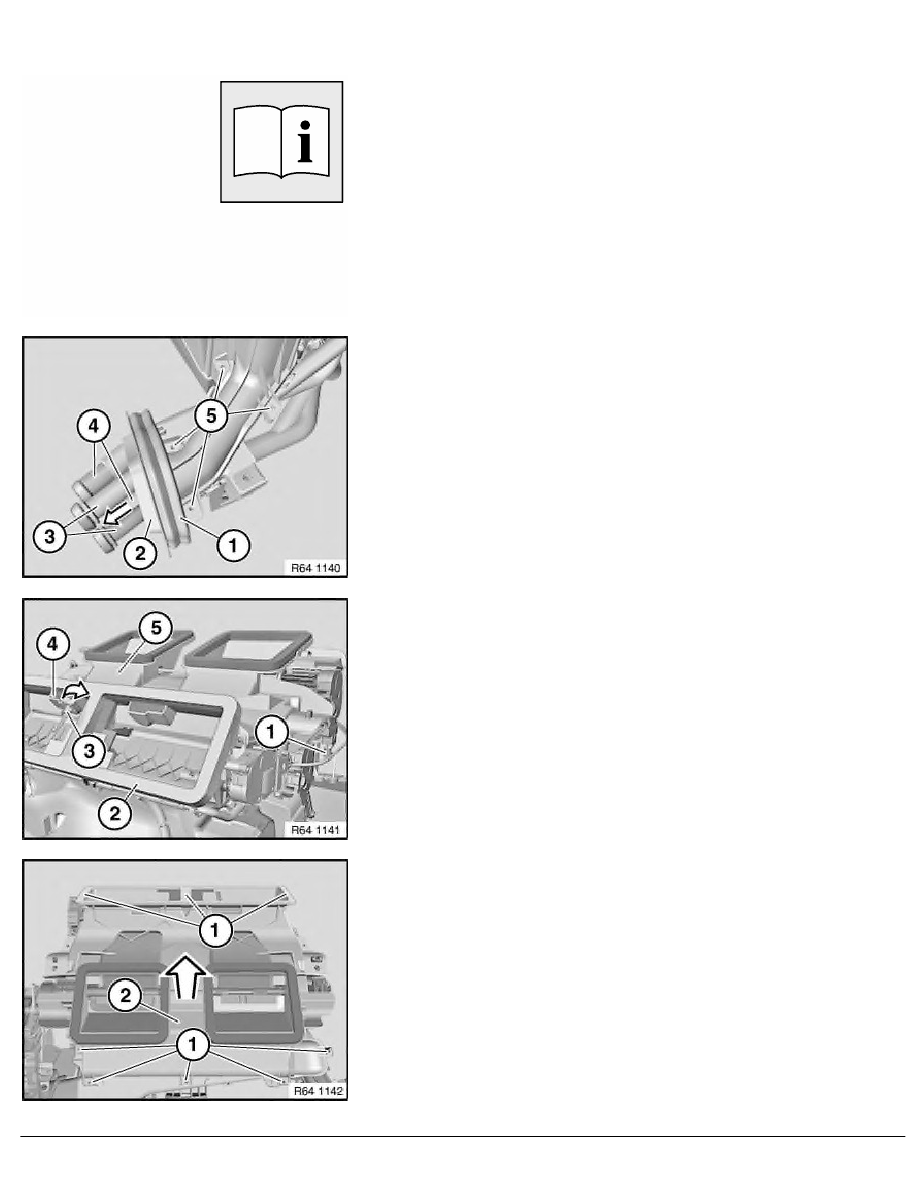 i

4
5
3
2
1
R64 1140

4
5
3
1
2
R64 1141

1
2
1
R64 1142