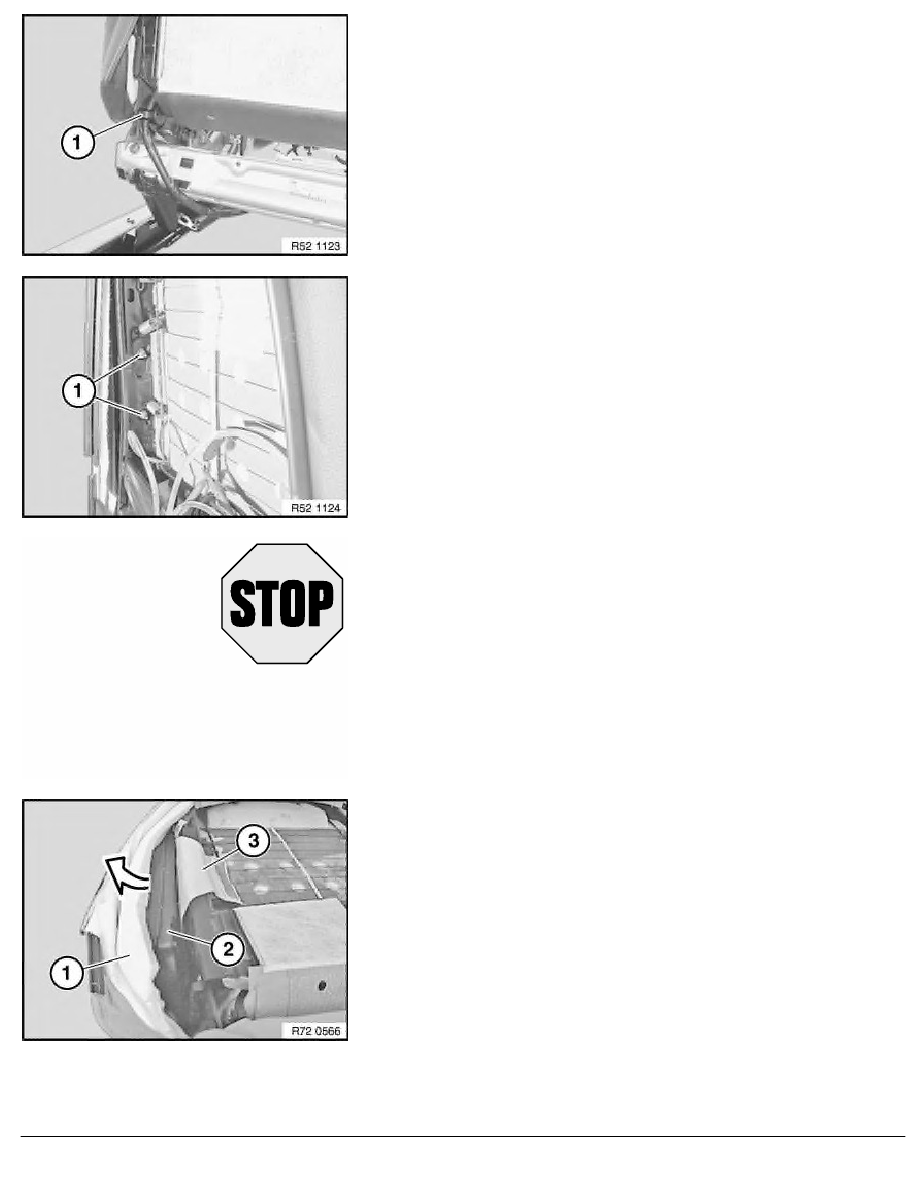 1

R52 1123

1

R52 1124

STOP

3

2

1

R72 0566