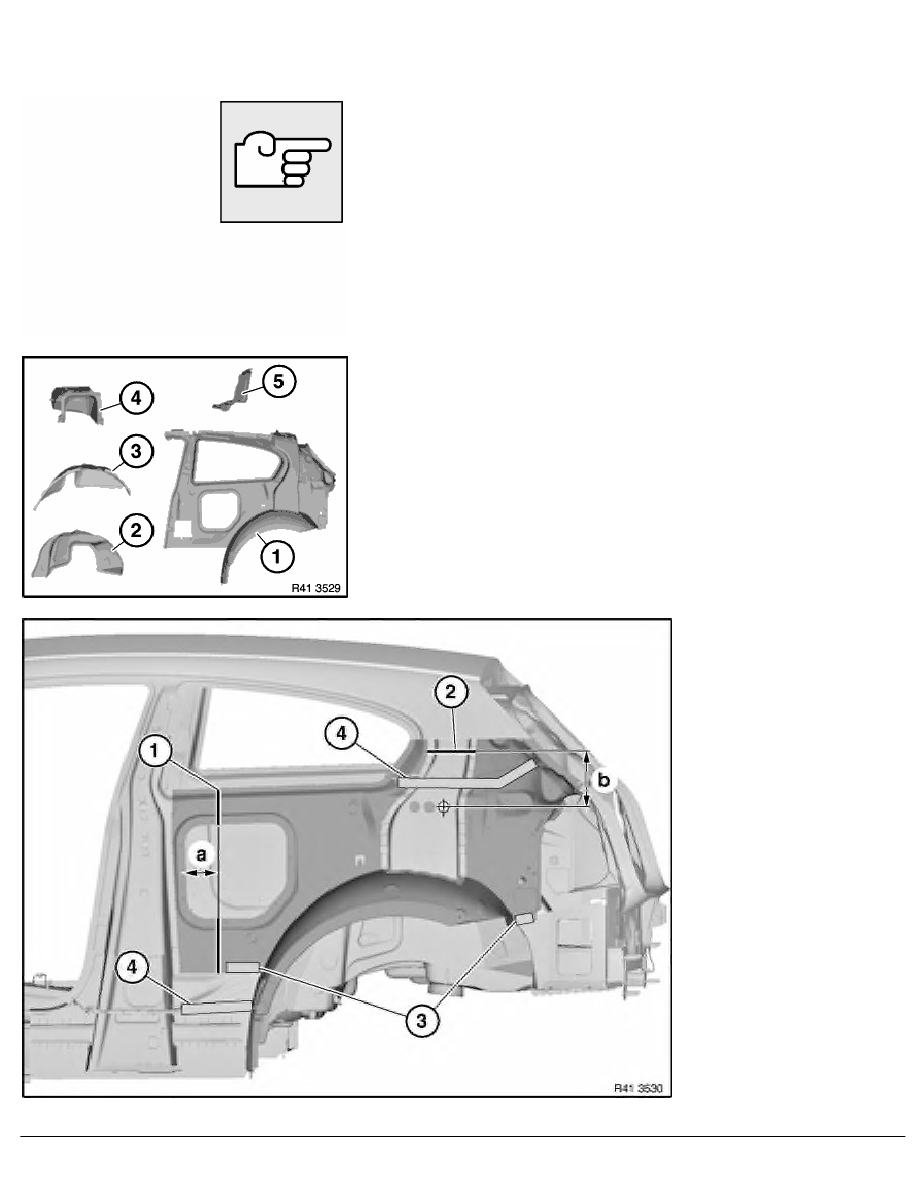 4
5
3
2
1
R41 3529

2
4
1
b
a
4
3
R41 3530