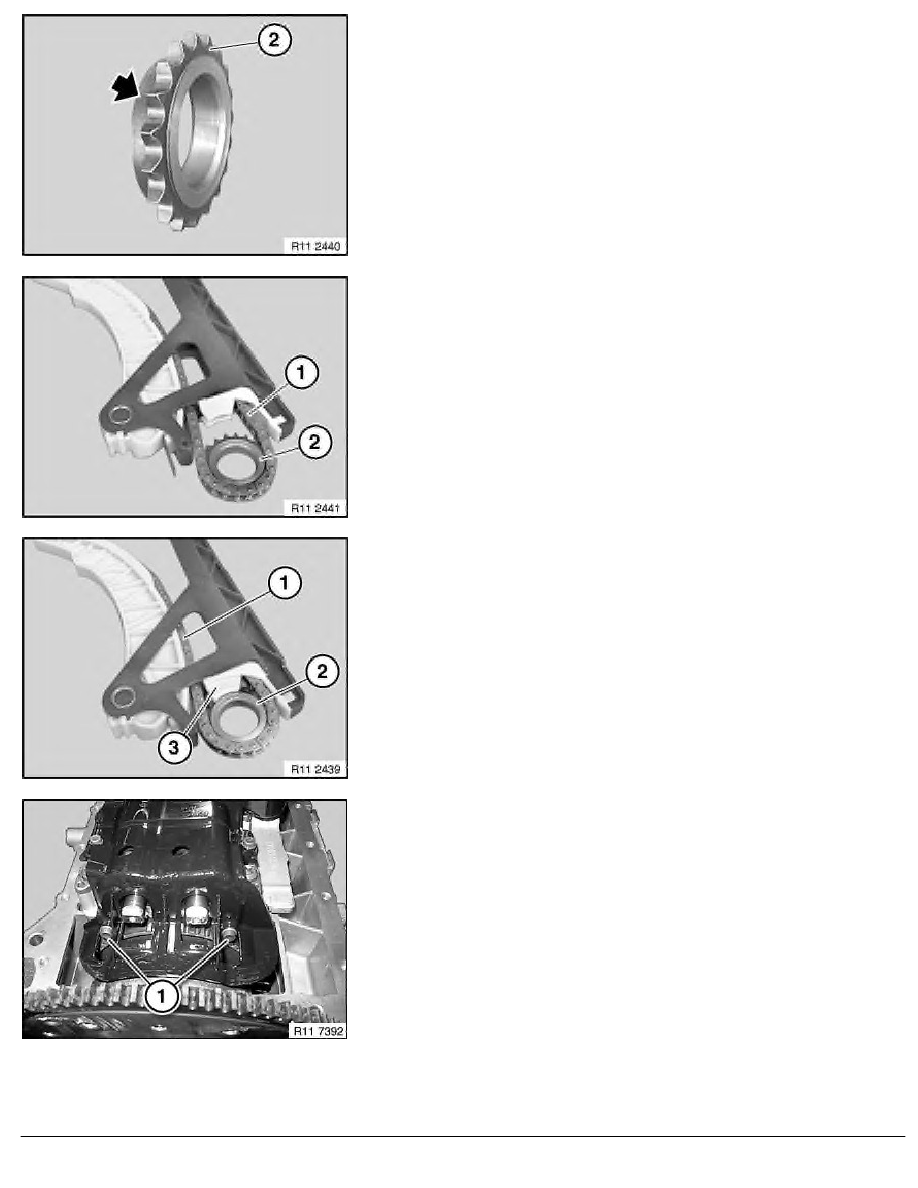 2

R11 2440

1

2

R11 2441

1

2

3

R11 2439

1

R11 7392