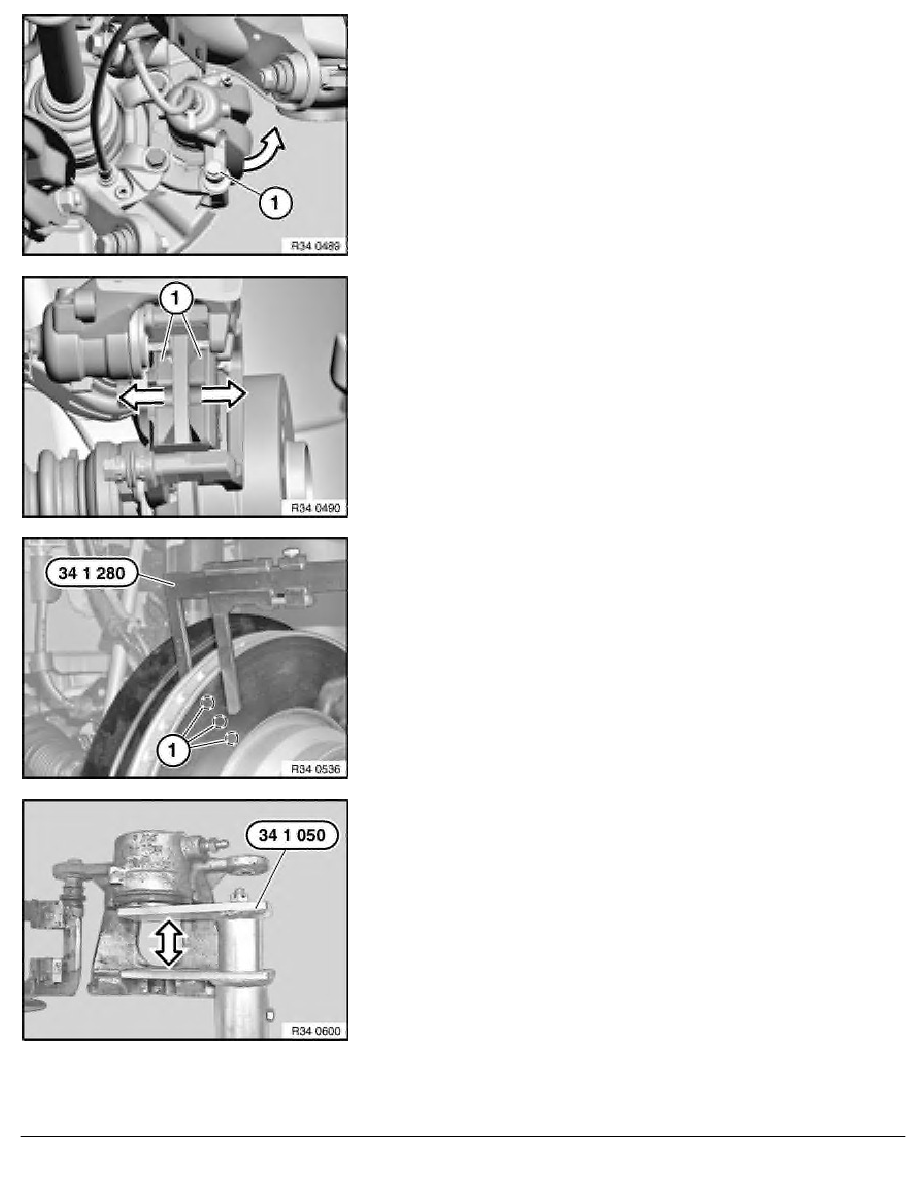 1

R34 0489

1

R34 0490

34 1 280

1

R34 0536

34 1 050

R34 0600