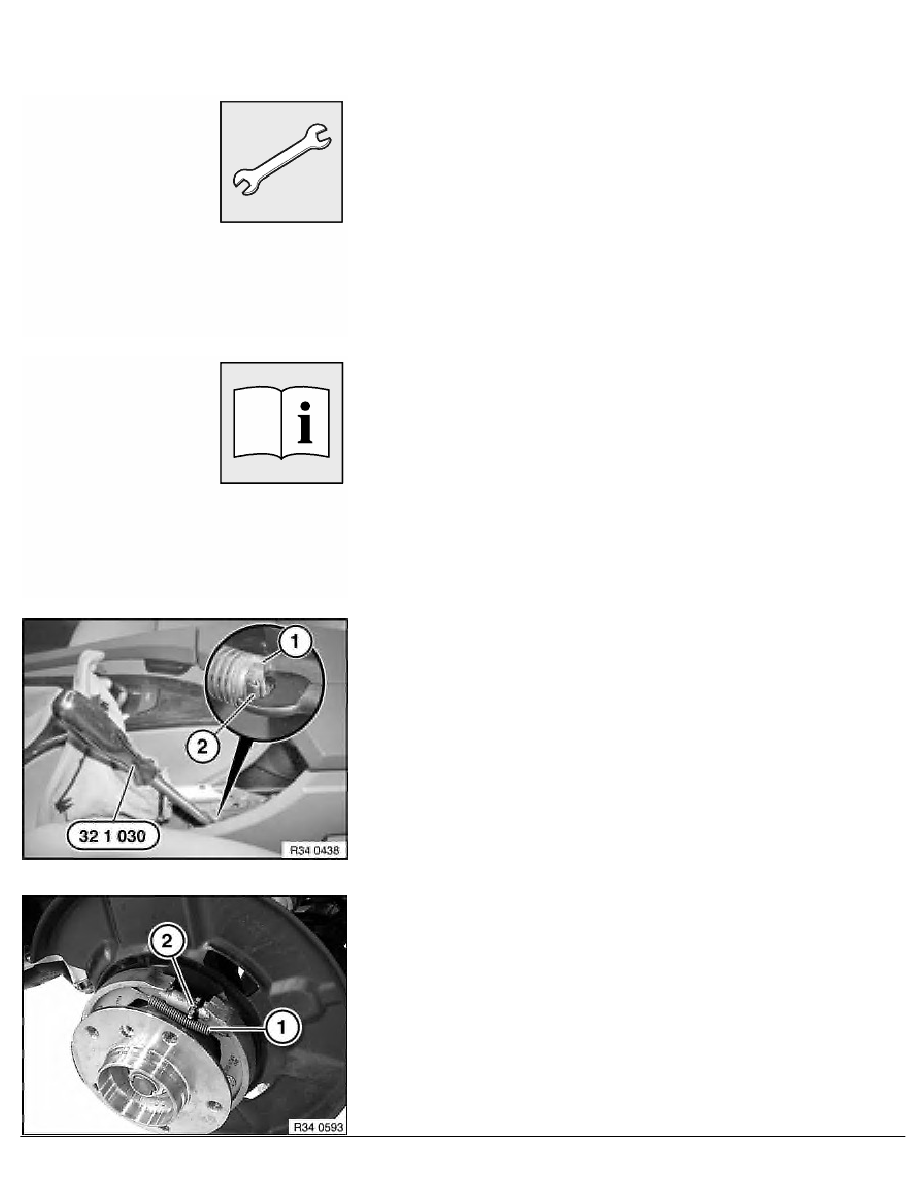 1

2

32 1 030

R34 0438

2

1

R34 0593