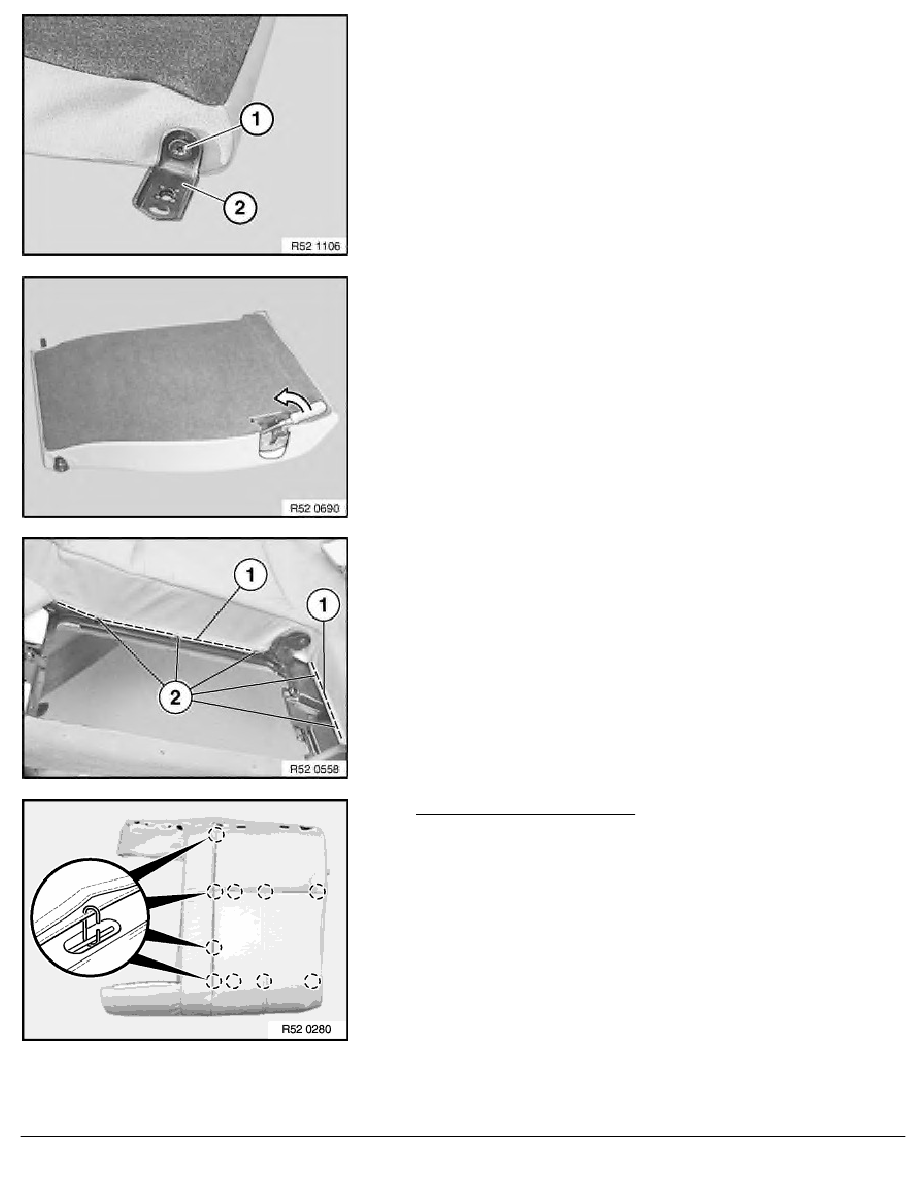 1
2
R52 1106

R52 0690

1
1
2
R52 0558

R52 0280