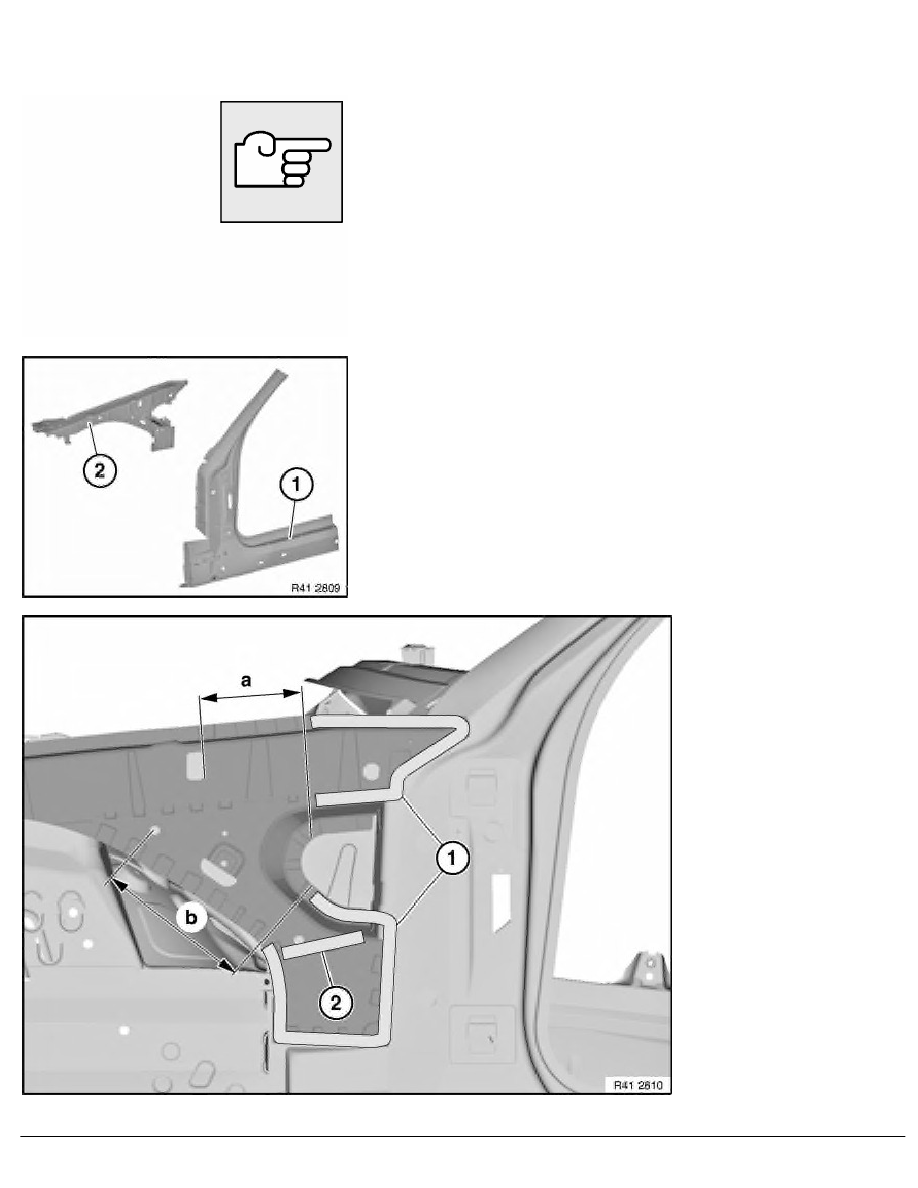 2

1

R41 2809

a

1

b

2

R41 2810