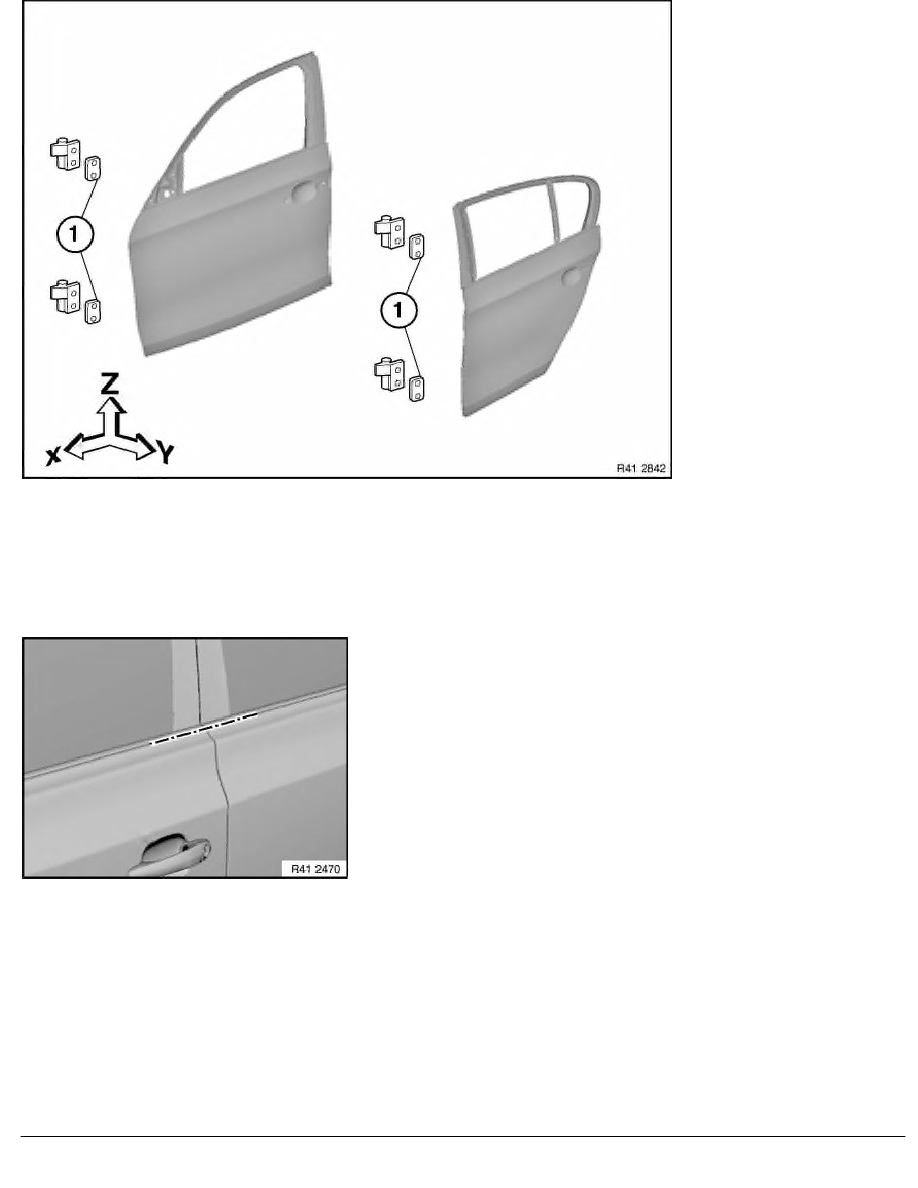 1

1

Z

X

Y

R41 2842

R41 2470