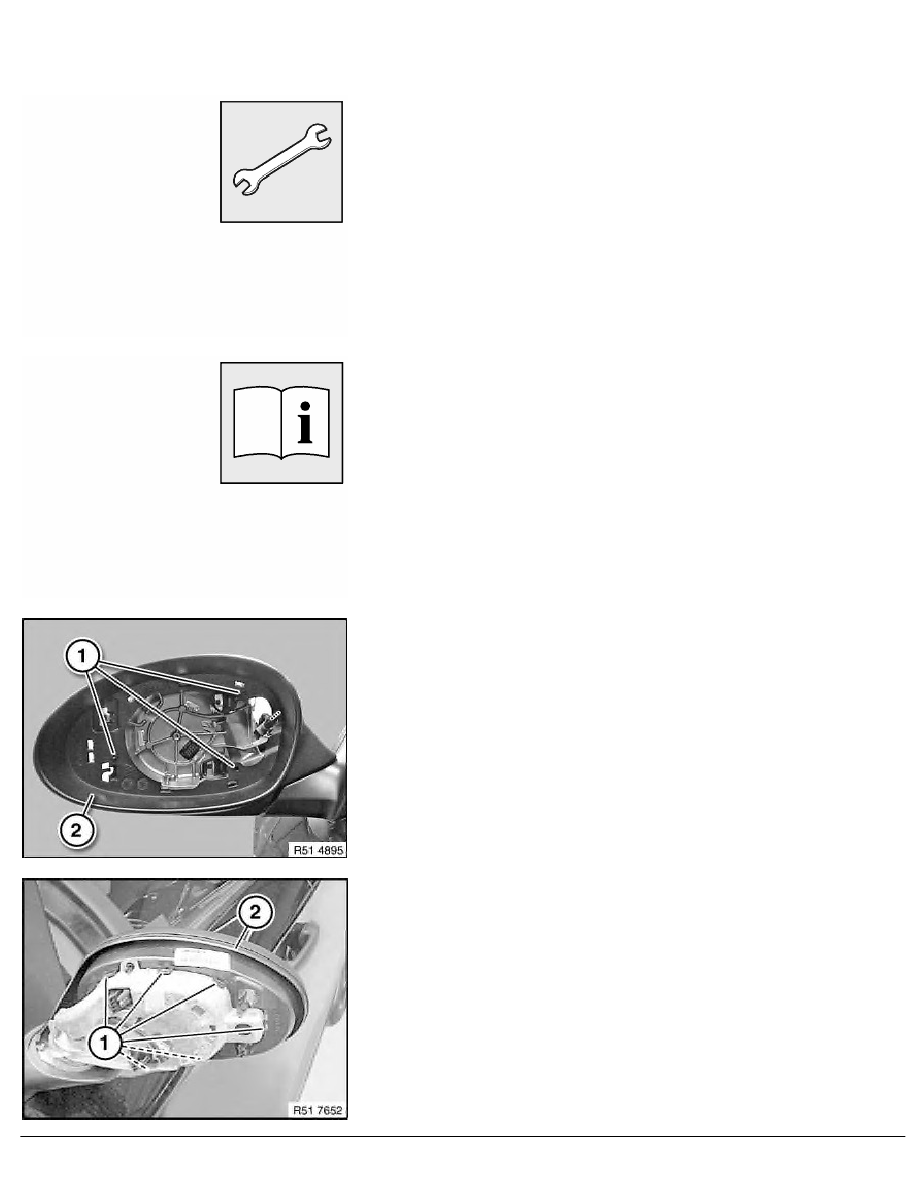 1

2

R51 4895

2

1

R51 7652