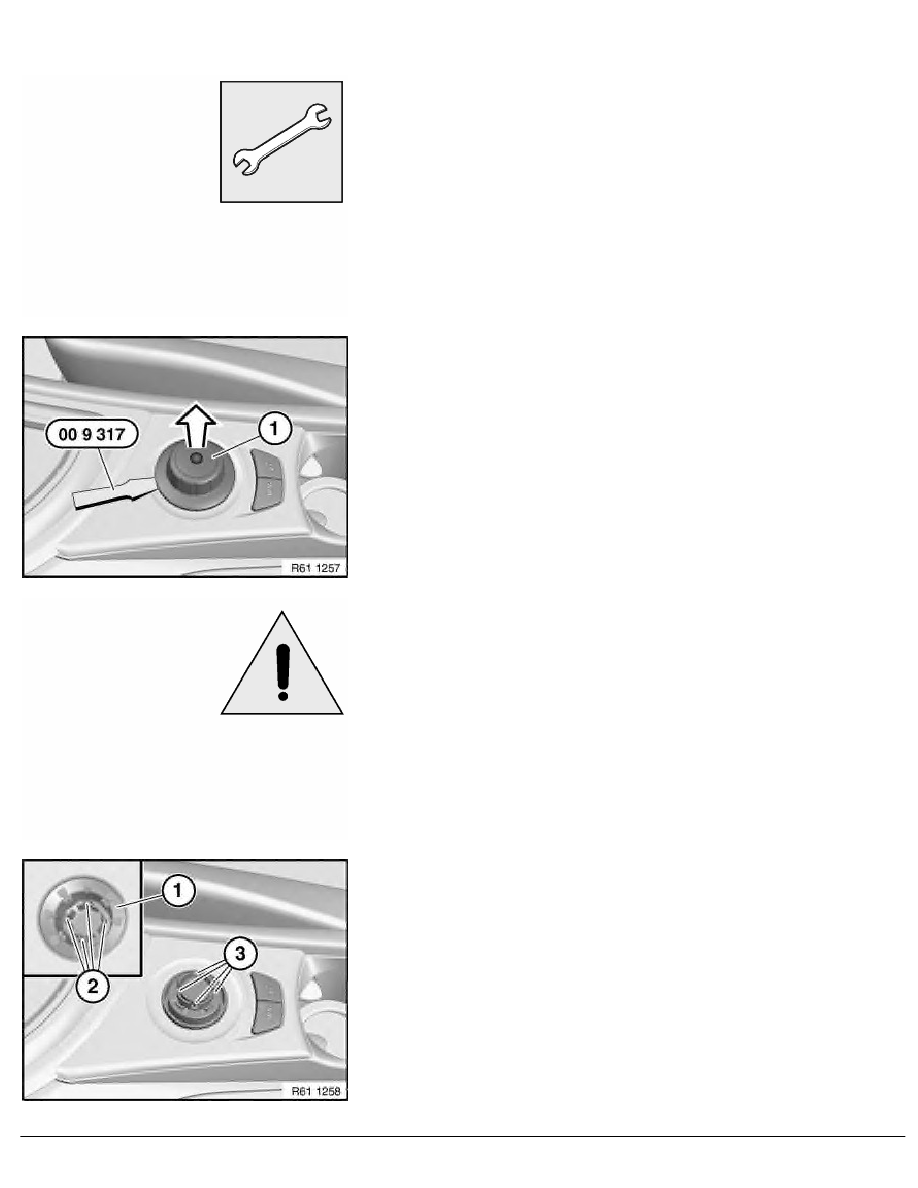 00 9 317

1

R61 1257

1

2

3

R61 1258