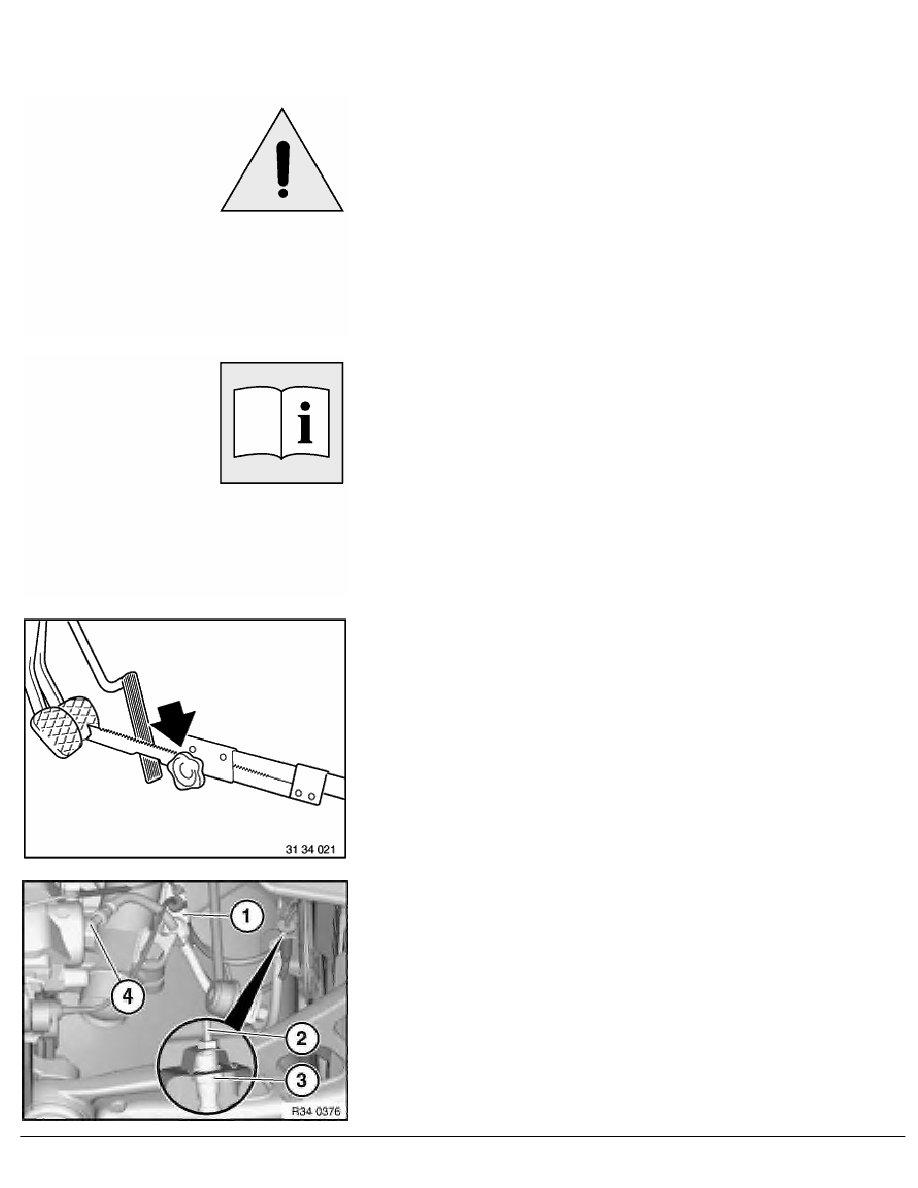 31 34 021

1

4

2

3

R34-0376