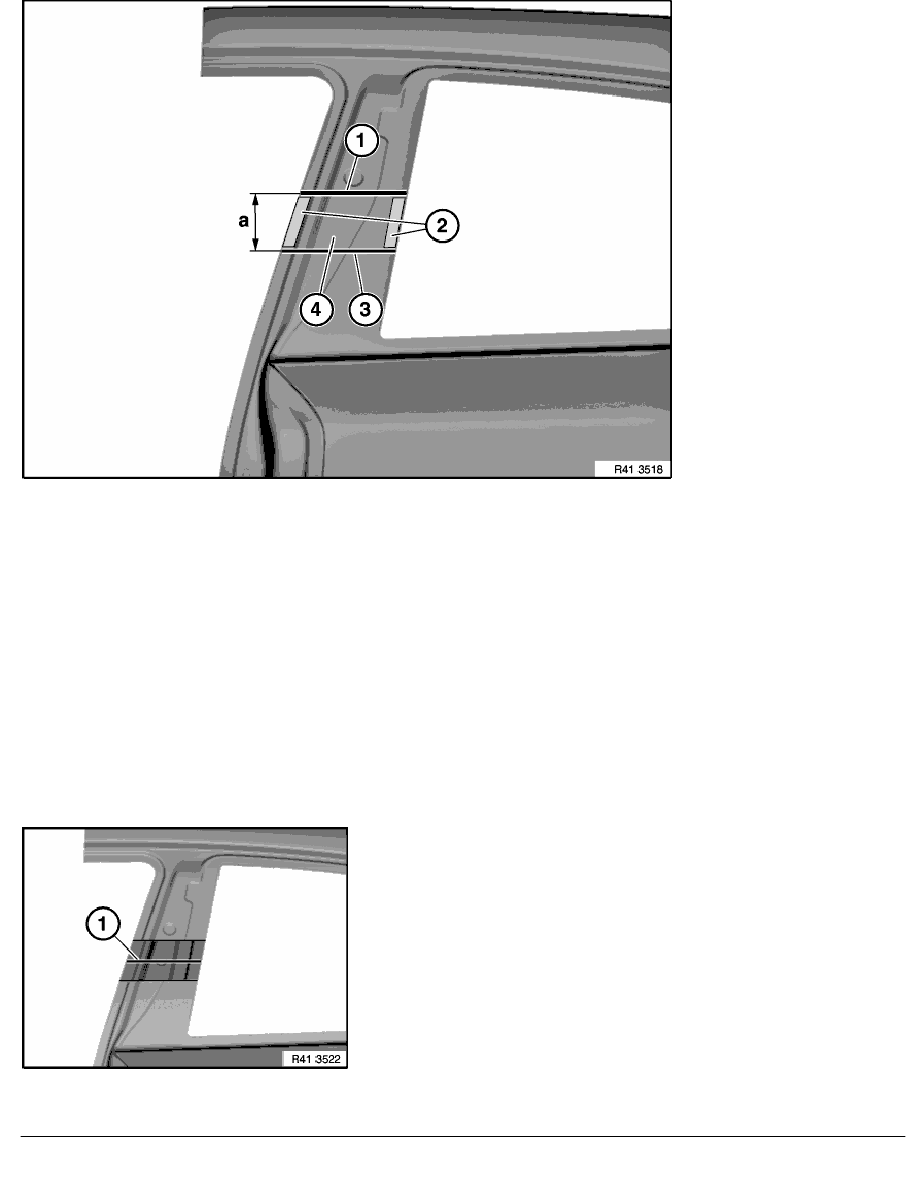 1
a
2
4
3
R41 3518

1
R41 3522