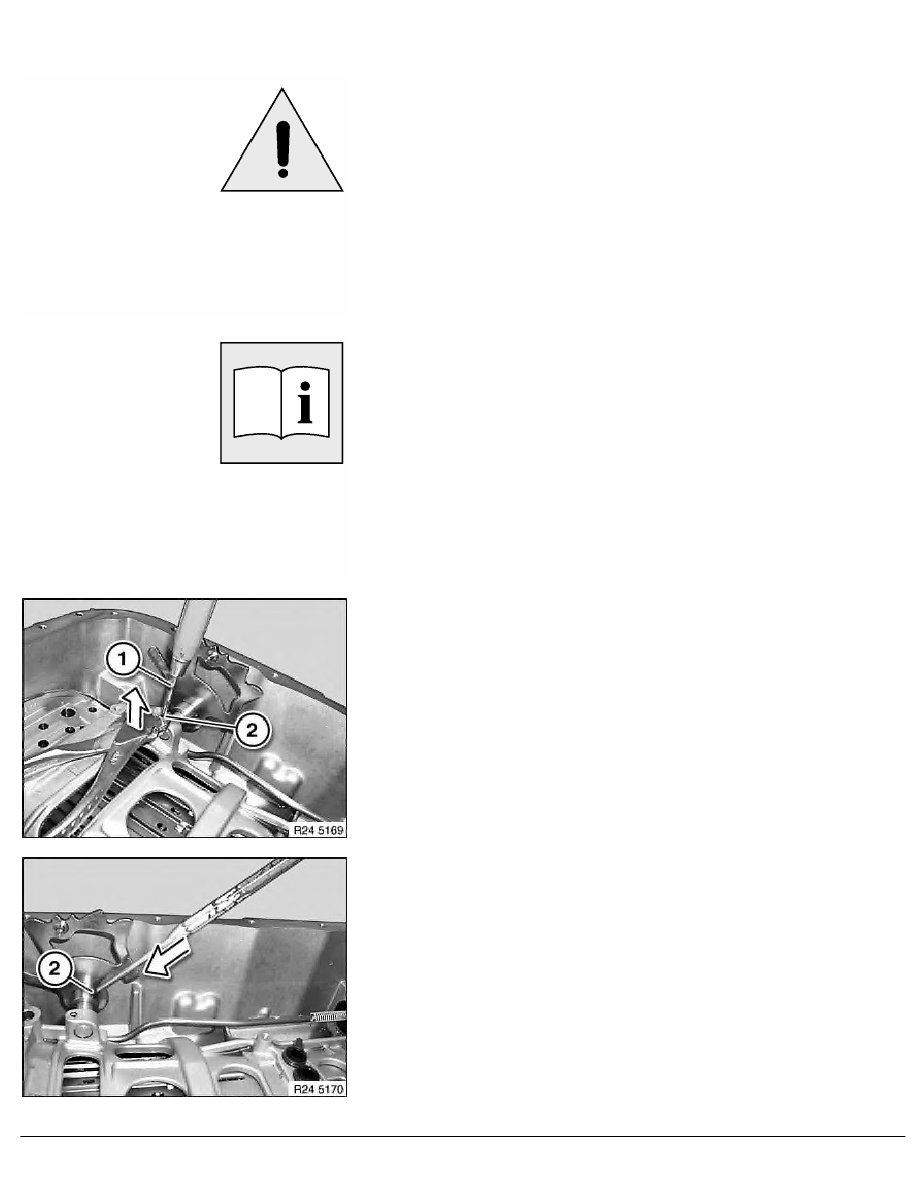 1

2

R24 5169

2

R24 5170