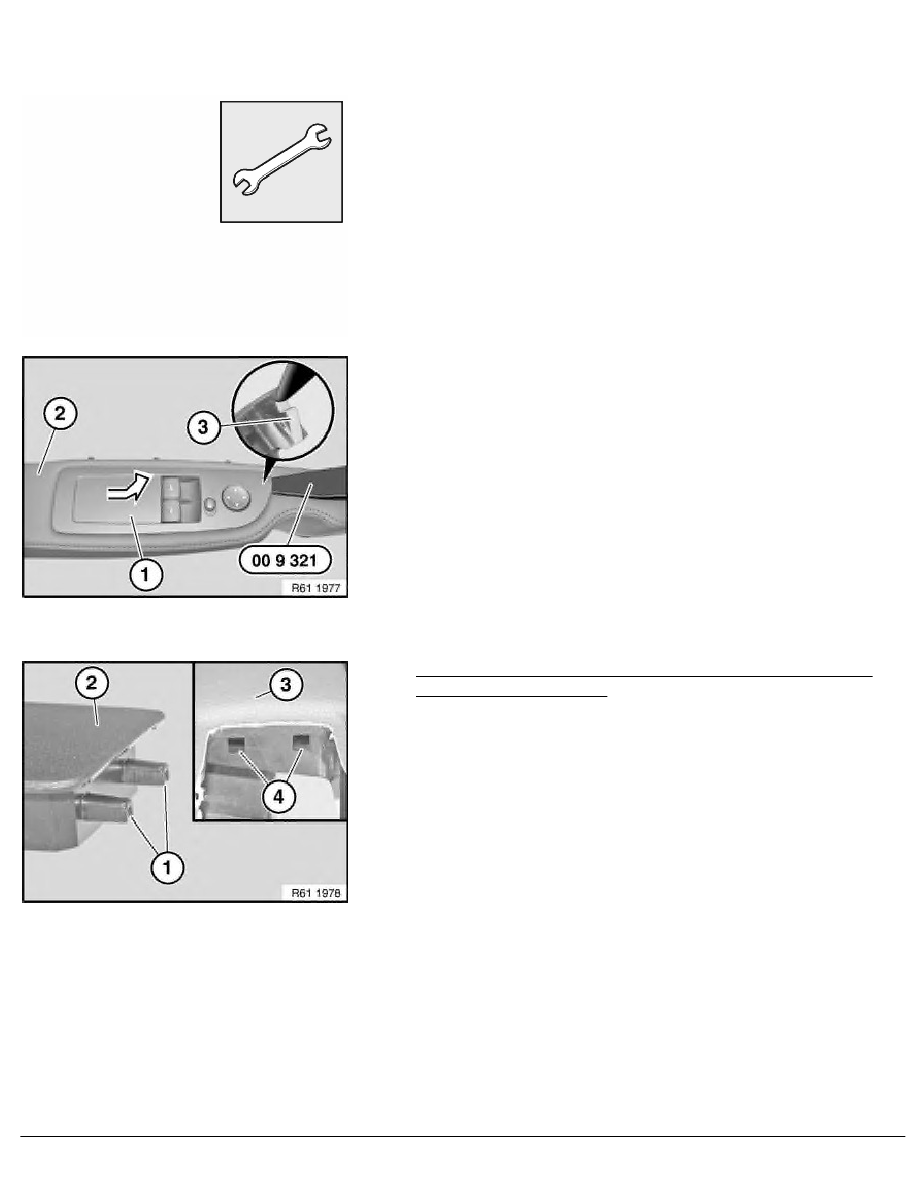 2

3

1

00 9 321

R61 1977

2

3

4

1

R61 1978