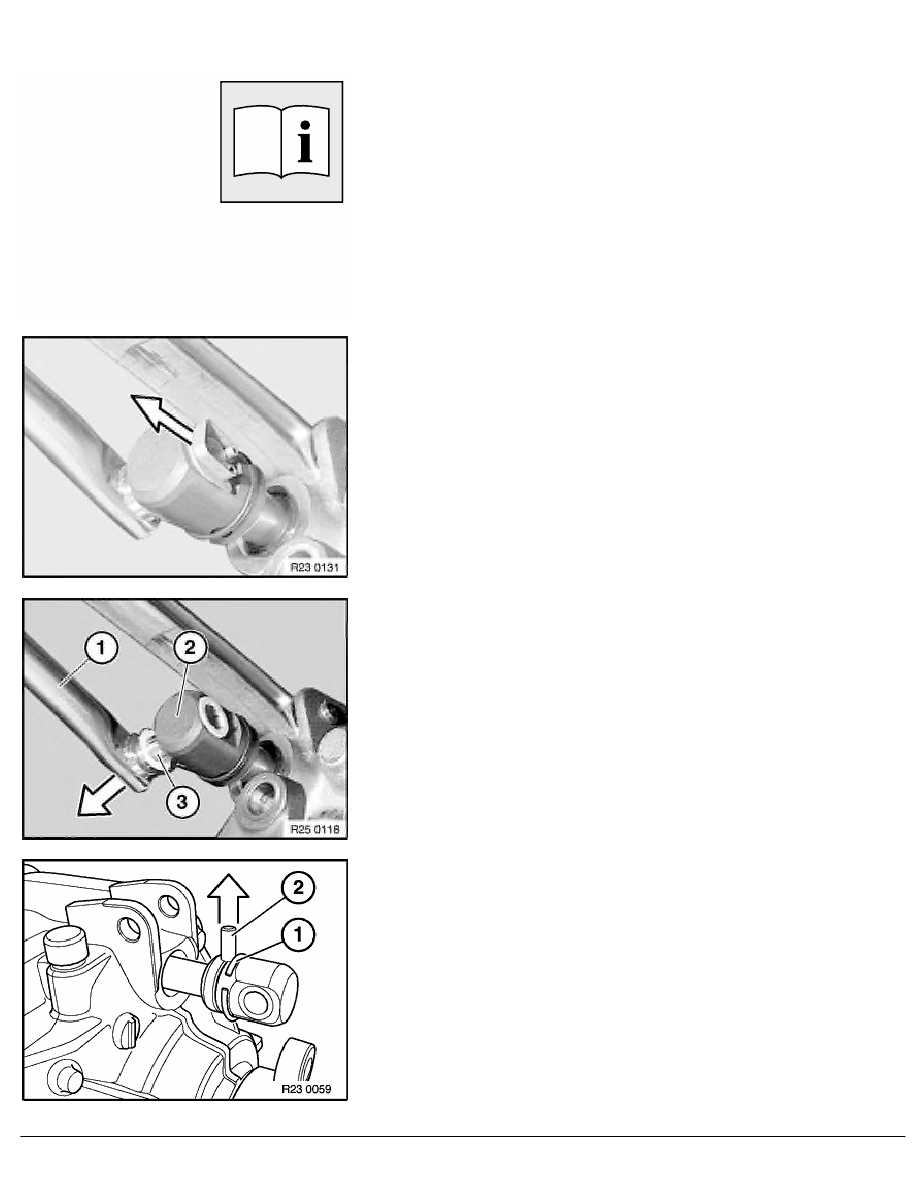 R23 0131

1
2
3
R25 0118

2
1
R23 0059