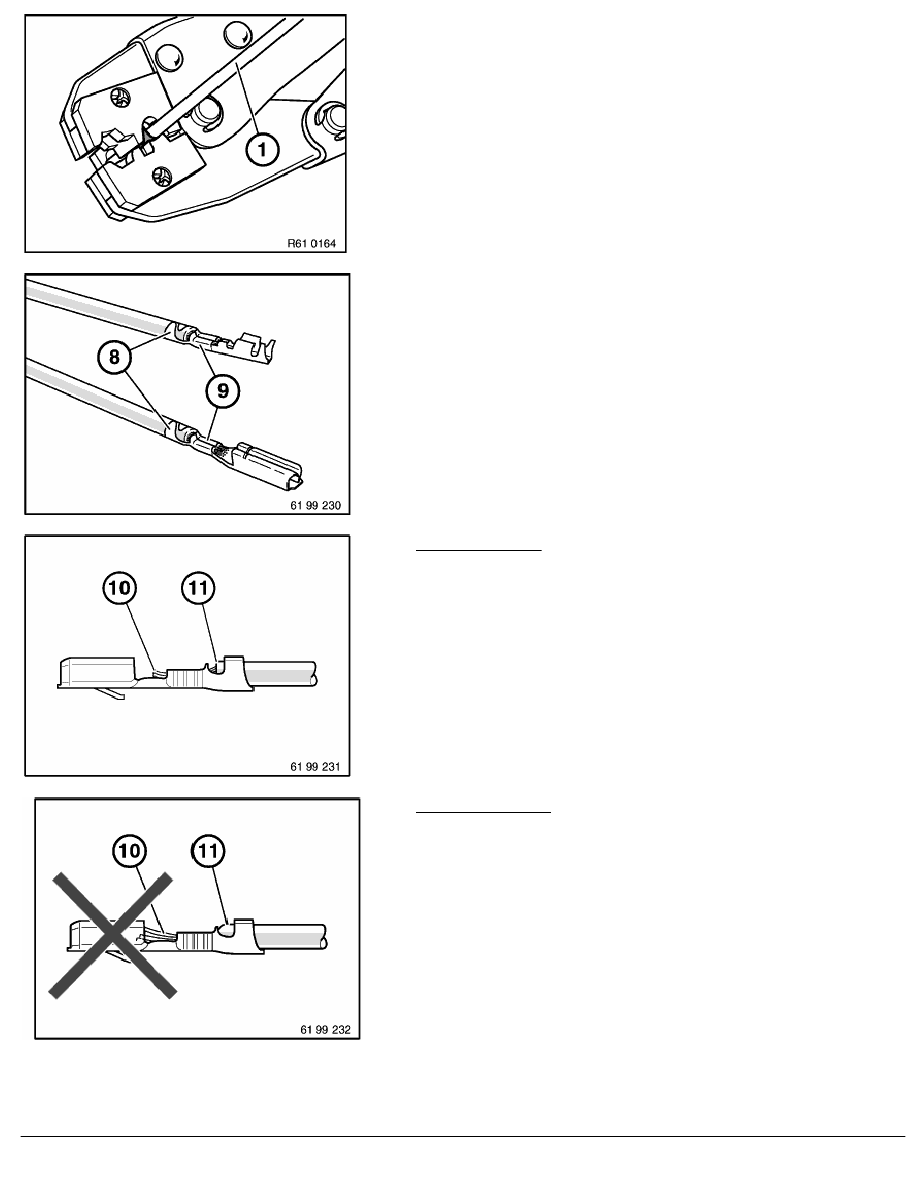 1

R61 0164

8

9

61 99 230

10

11

61 99 231

10

11

61 99 232